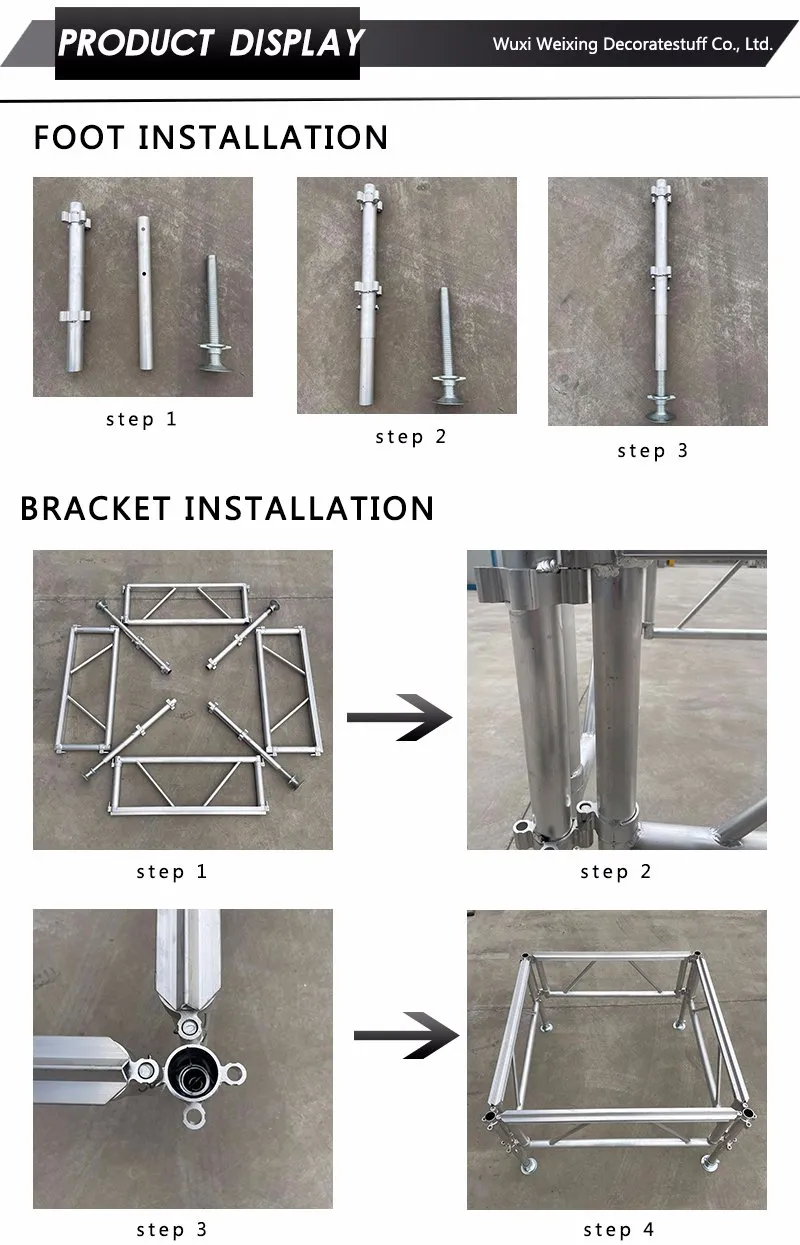 PRODUCT DISPLAY

Wuxi Weixing Decoratestuff Co., Ltd.

FOOT INSTALLATION

step 1

step 2

step 3

BRACKET INSTALLATION

step 1

step 2

step 3

step 4