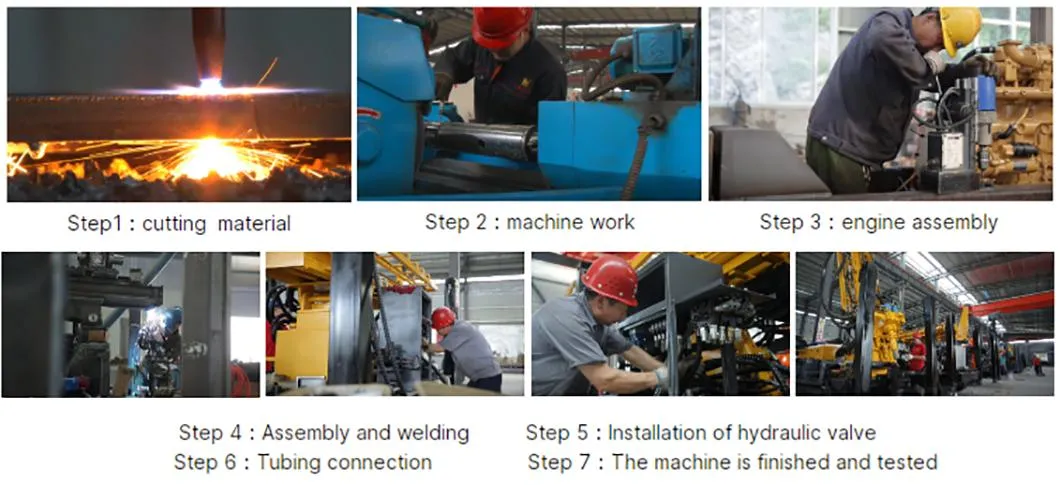 Step1 : cutting material

Step 2 : machine work

Step 3 : engine assembly

Step 4 : Assembly and welding

Step 5 : Installation of hydraulic valve

Step 6 : Tubing connection

Step 7 : The machine is finished and tested