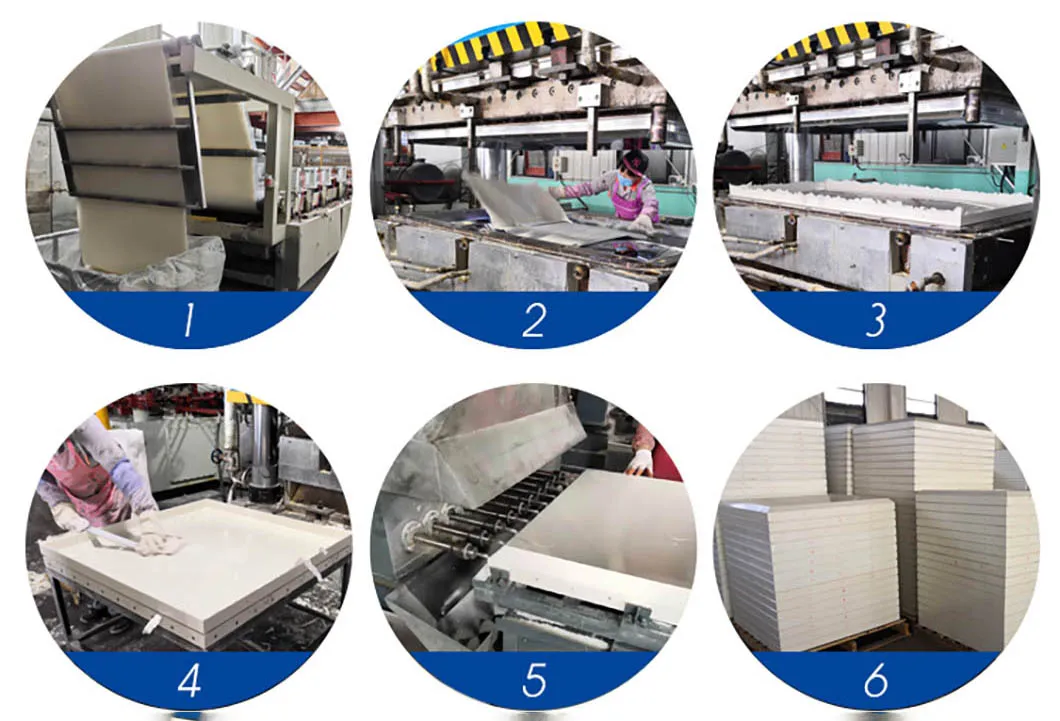 1

2

3

4

5

6