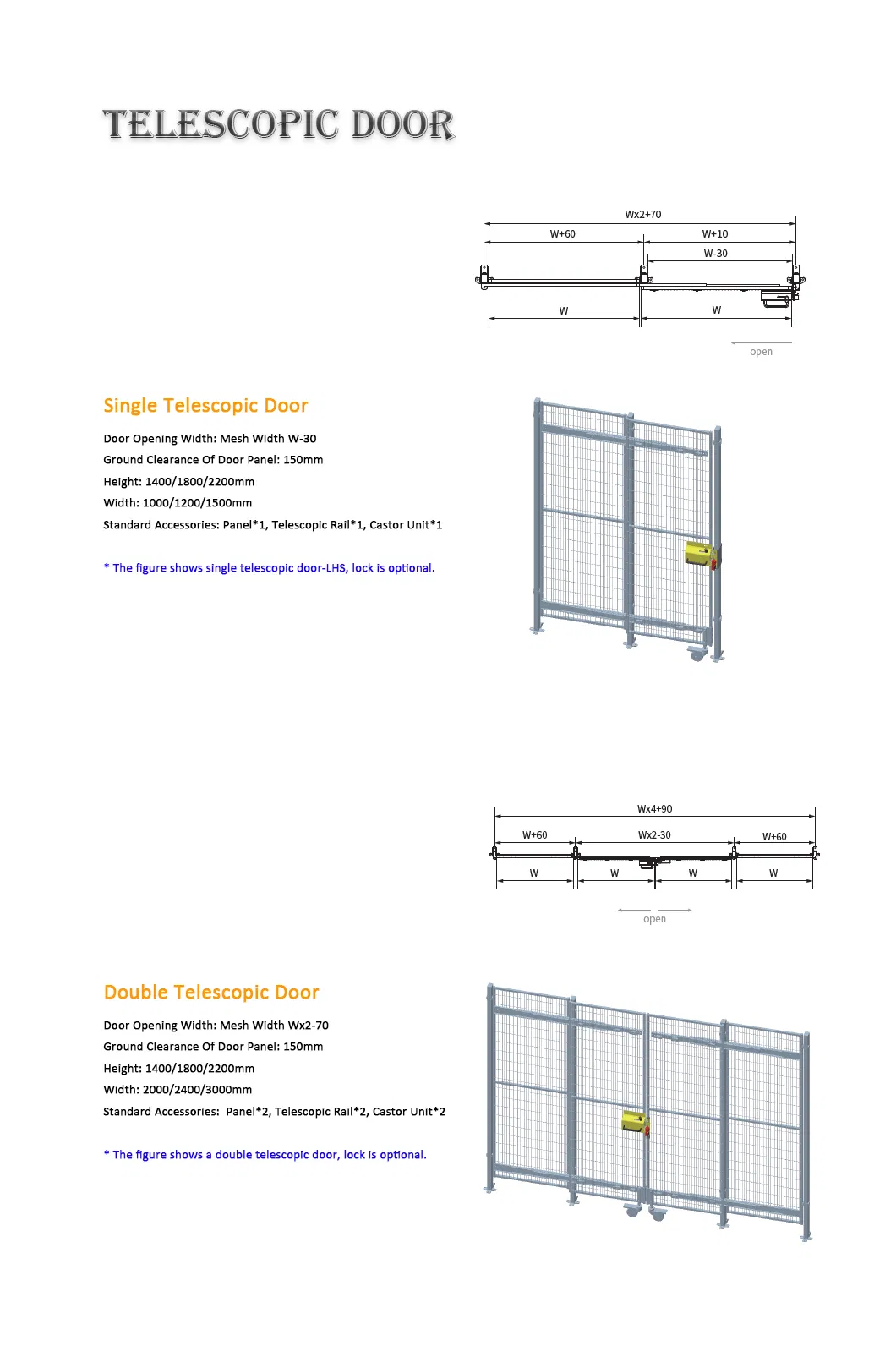 TELESCOPIC DOOR

Wx2+70
W+60
W+10
W-30
W
W
open

Single Telescopic Door

Door Opening Width: Mesh Width W-30
Ground Clearance Of Door Panel: 150mm
Height: 1400/1800/2200mm
Width: 1000/1200/1500mm
Standard Accessories: Panel*1, Telescopic Rail*1, Castor Unit*1

* The figure shows single telescopic door-LHS, lock is optional.

Wx4+90
W+60
Wx2-30
W+60
W
W
W
W
open

Double Telescopic Door

Door Opening Width: Mesh Width Wx2-70
Ground Clearance Of Door Panel: 150mm
Height: 1400/1800/2200mm
Width: 2000/2400/3000mm
Standard Accessories: Panel*2, Telescopic Rail*2, Castor Unit*2

* The figure shows a double telescopic door, lock is optional.