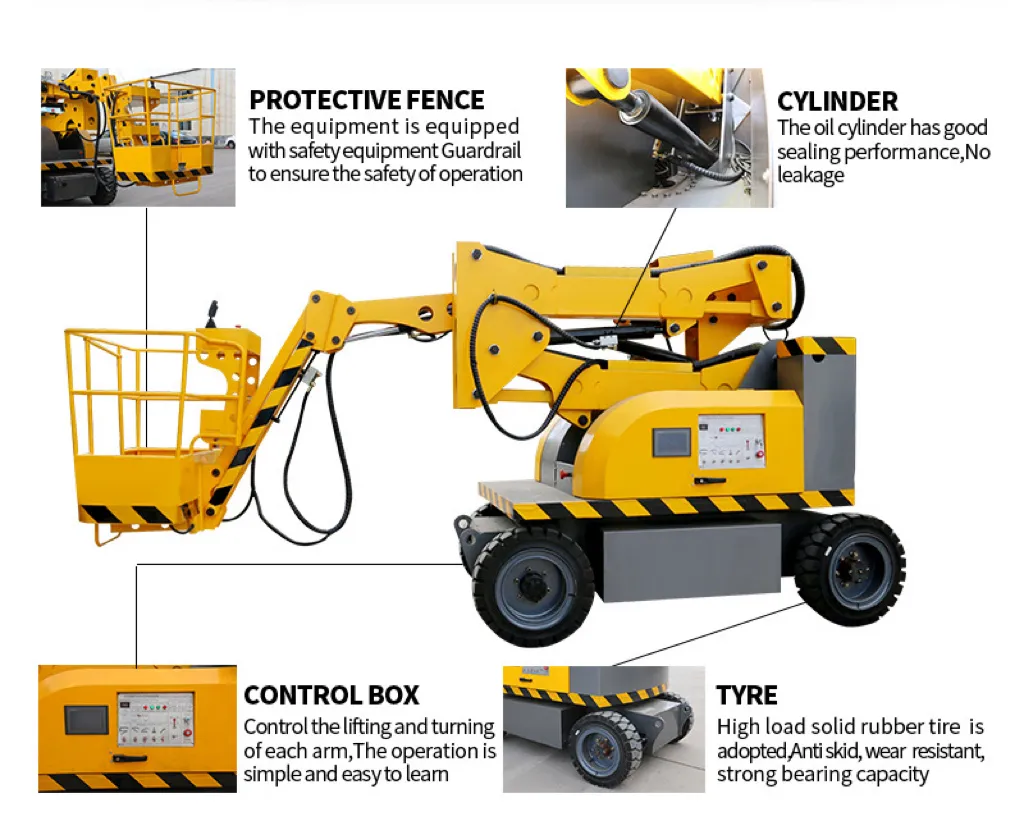 PROTECTIVE FENCE
The equipment is equipped with safety equipment Guardrail to ensure the safety of operation

CYLINDER
The oil cylinder has good sealing performance,No leakage

CONTROL BOX
Control the lifting and turning of each arm,The operation is simple and easy to learn

TYRE
High load solid rubber tire is adopted,Anti skid, wear resistant, strong bearing capacity