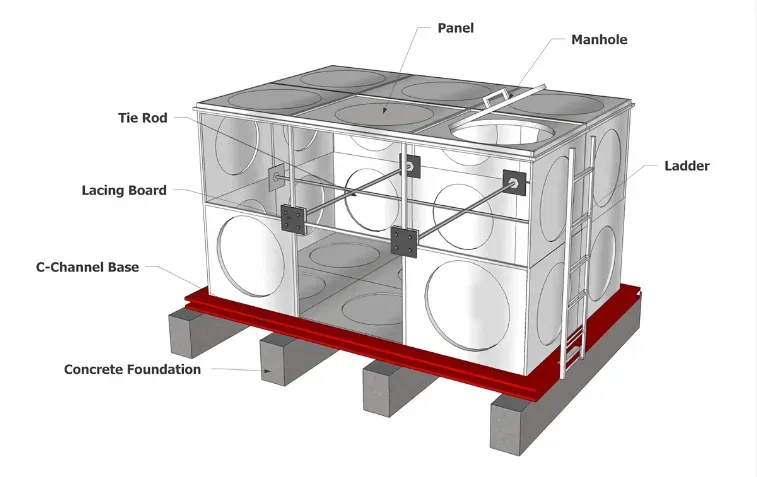 Panel
Manhole
Tie Rod
Ladder
Lacing Board
C-Channel Base
Concrete Foundation