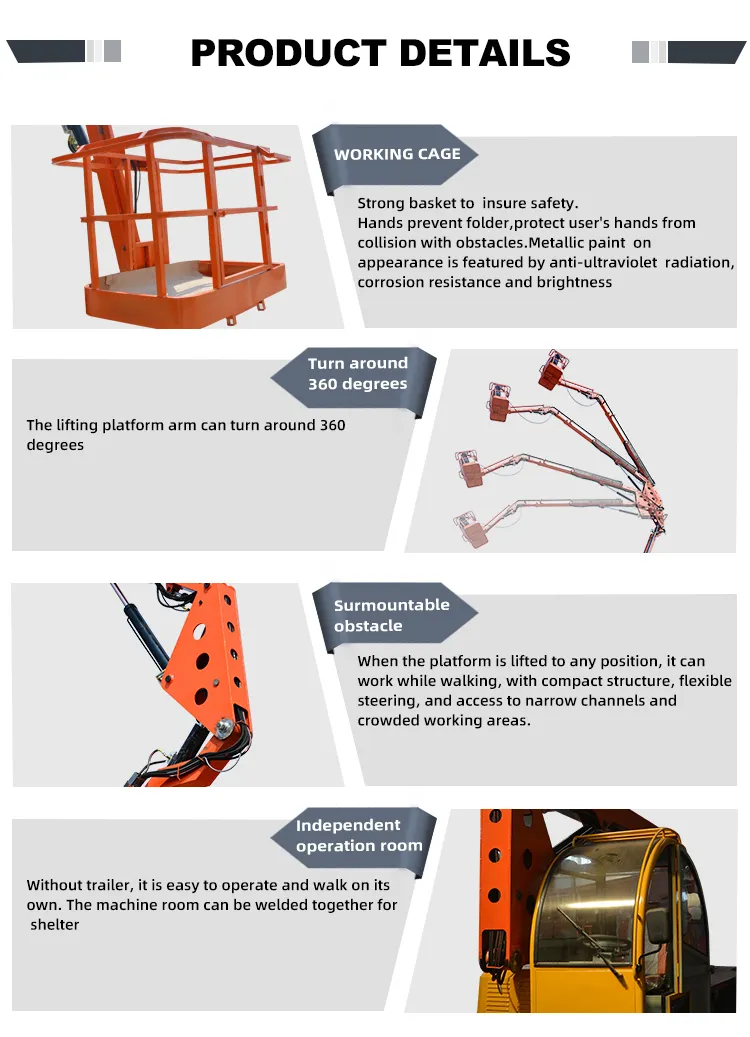 PRODUCT DETAILS

WORKING CAGE

Strong basket to insure safety.
Hands prevent folder,protect user's hands from collision with obstacles.Metallic paint on appearance is featured by anti-ultraviolet radiation, corrosion resistance and brightness

Turn around 360 degrees

The lifting platform arm can turn around 360 degrees

Surmountable obstacle

When the platform is lifted to any position, it can work while walking, with compact structure, flexible steering, and access to narrow channels and crowded working areas.

Independent operation room

Without trailer, it is easy to operate and walk on its own. The machine room can be welded together for shelter