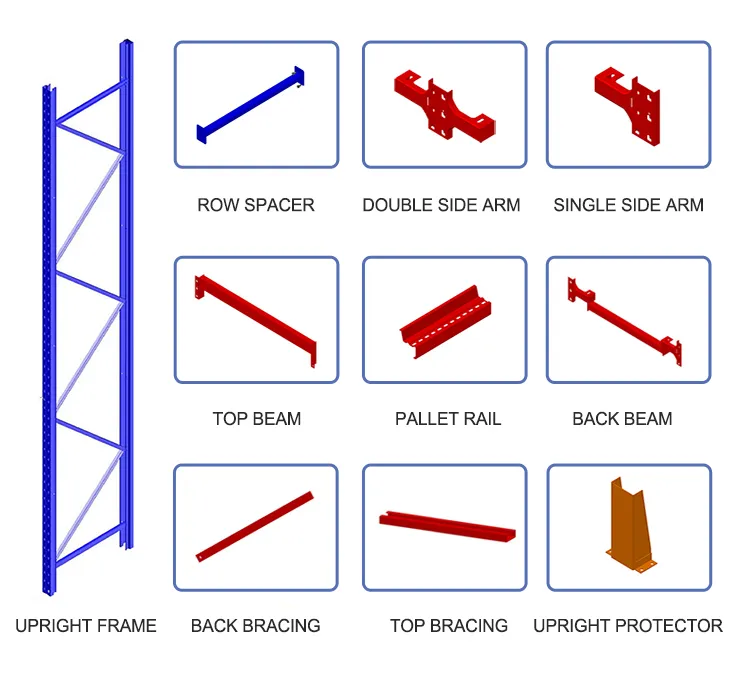 ROW SPACER

DOUBLE SIDE ARM

SINGLE SIDE ARM

TOP BEAM

PALLET RAIL

BACK BEAM

UPRIGHT FRAME

BACK BRACING

TOP BRACING

UPRIGHT PROTECTOR