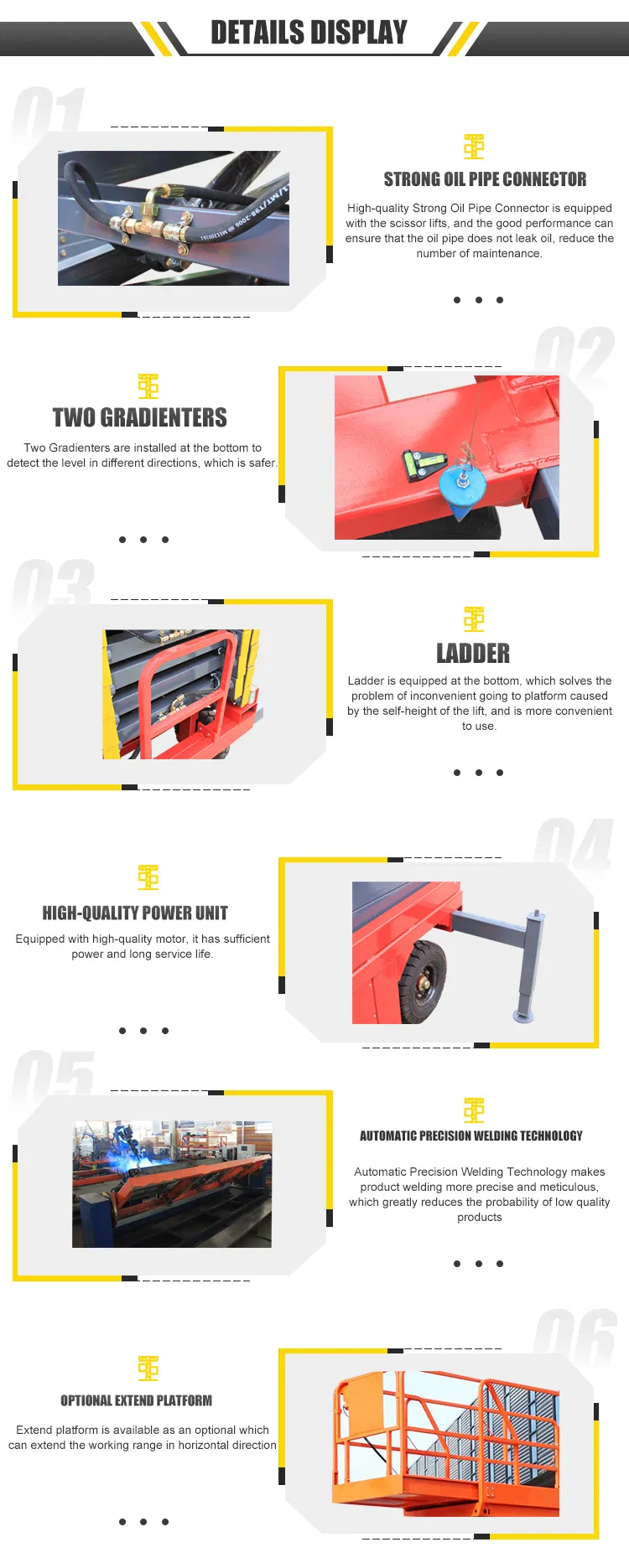 DETAILS DISPLAY

01

STRONG OIL PIPE CONNECTOR

High-quality Strong Oil Pipe Connector is equipped with the scissor lifts, and the good performance can ensure that the oil pipe does not leak oil, reduce the number of maintenance.

02

TWO GRADIENTERS

Two Gradienters are installed at the bottom to detect the level in different directions, which is safer.

03

LADDER

Ladder is equipped at the bottom, which solves the problem of inconvenient going to platform caused by the self-height of the lift, and is more convenient to use.

04

HIGH-QUALITY POWER UNIT

Equipped with high-quality motor, it has sufficient power and long service life.

05

AUTOMATIC PRECISION WELDING TECHNOLOGY

Automatic Precision Welding Technology makes product welding more precise and meticulous, which greatly reduces the probability of low quality products

06

OPTIONAL EXTEND PLATFORM

Extend platform is available as an optional which can extend the working range in horizontal direction