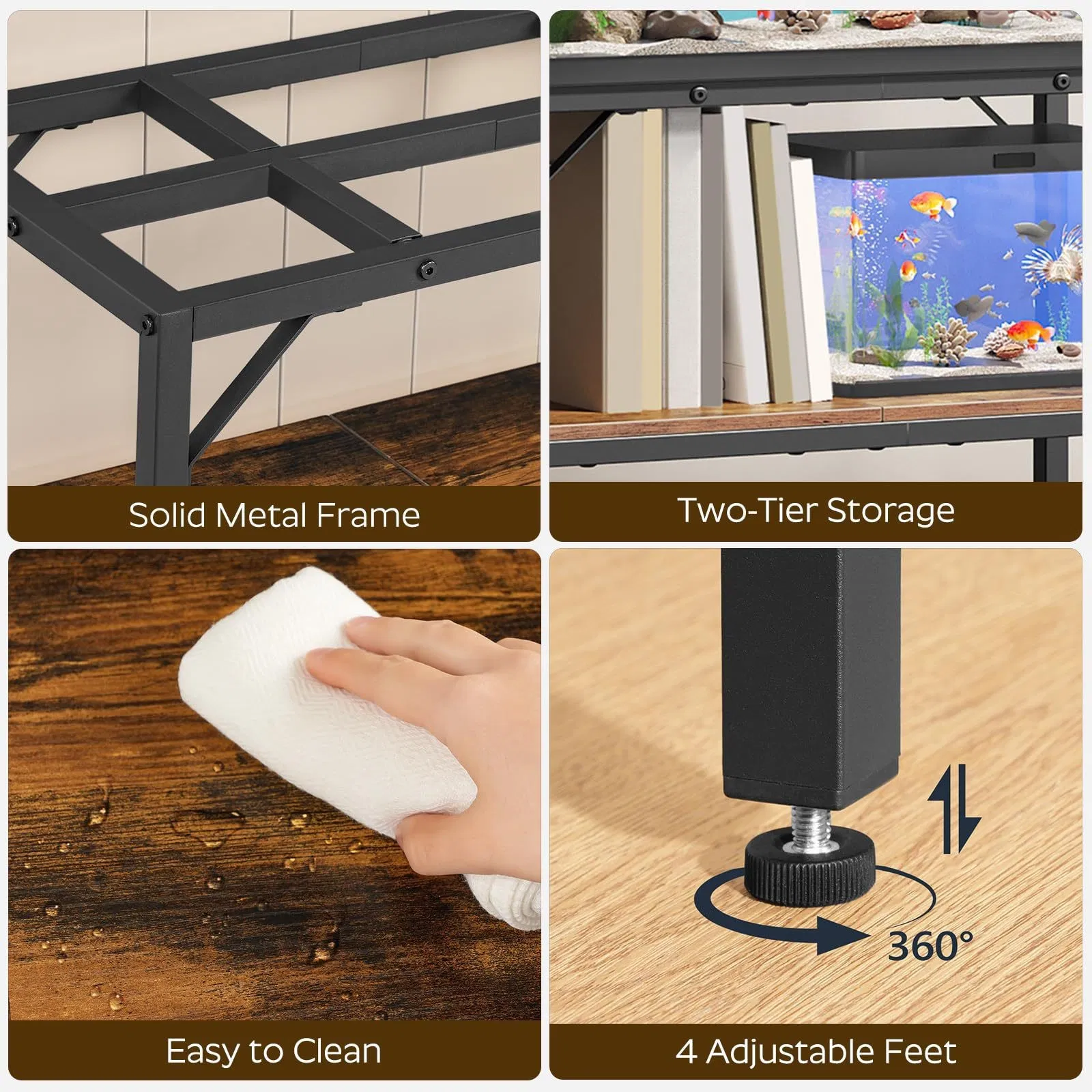 Solid Metal Frame

Two-Tier Storage

Easy to Clean

360°

4 Adjustable Feet