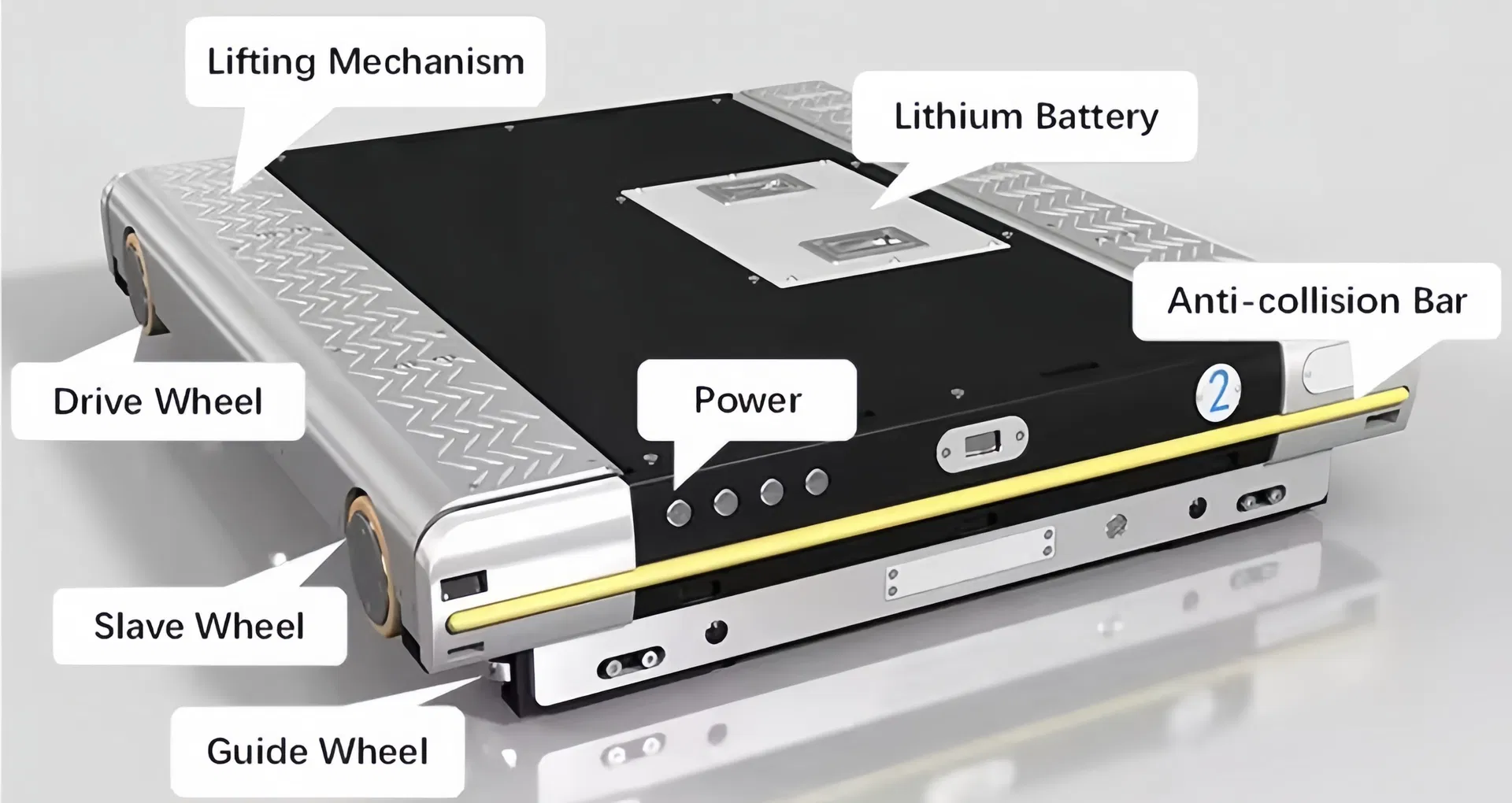 Lifting Mechanism

Lithium Battery

Anti-collision Bar

Drive Wheel

Power

2

Slave Wheel

Guide Wheel