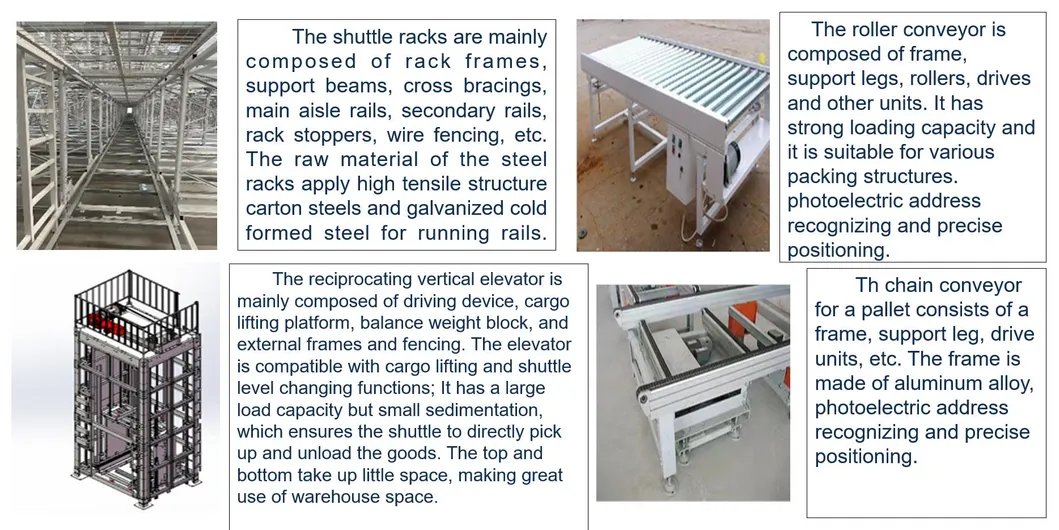 The shuttle racks are mainly composed of rack frames, support beams, cross bracings, main aisle rails, secondary rails, rack stoppers, wire fencing, etc. The raw material of the steel racks apply high tensile structure carton steels and galvanized cold formed steel for running rails.

The roller conveyor is composed of frame, support legs, rollers, drives and other units. It has strong loading capacity and it is suitable for various packing structures. photoelectric address recognizing and precise positioning.

The reciprocating vertical elevator is mainly composed of driving device, cargo lifting platform, balance weight block, and external frames and fencing. The elevator is compatible with cargo lifting and shuttle level changing functions; It has a large load capacity but small sedimentation, which ensures the shuttle to directly pick up and unload the goods. The top and bottom take up little space, making great use of warehouse space.

Th chain conveyor for a pallet consists of a frame, support leg, drive units, etc. The frame is made of aluminum alloy, photoelectric address recognizing and precise positioning.