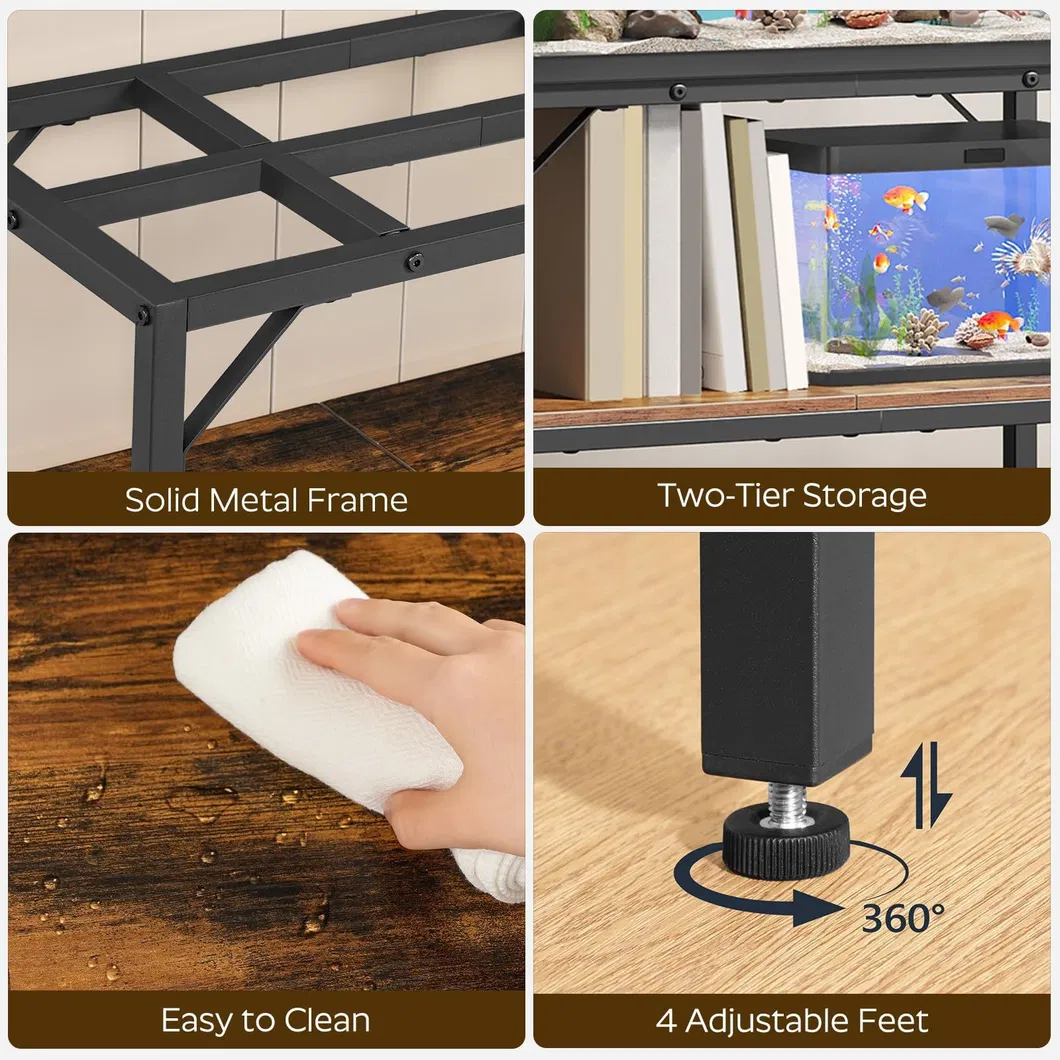 Solid Metal Frame

Two-Tier Storage

Easy to Clean

360°

4 Adjustable Feet