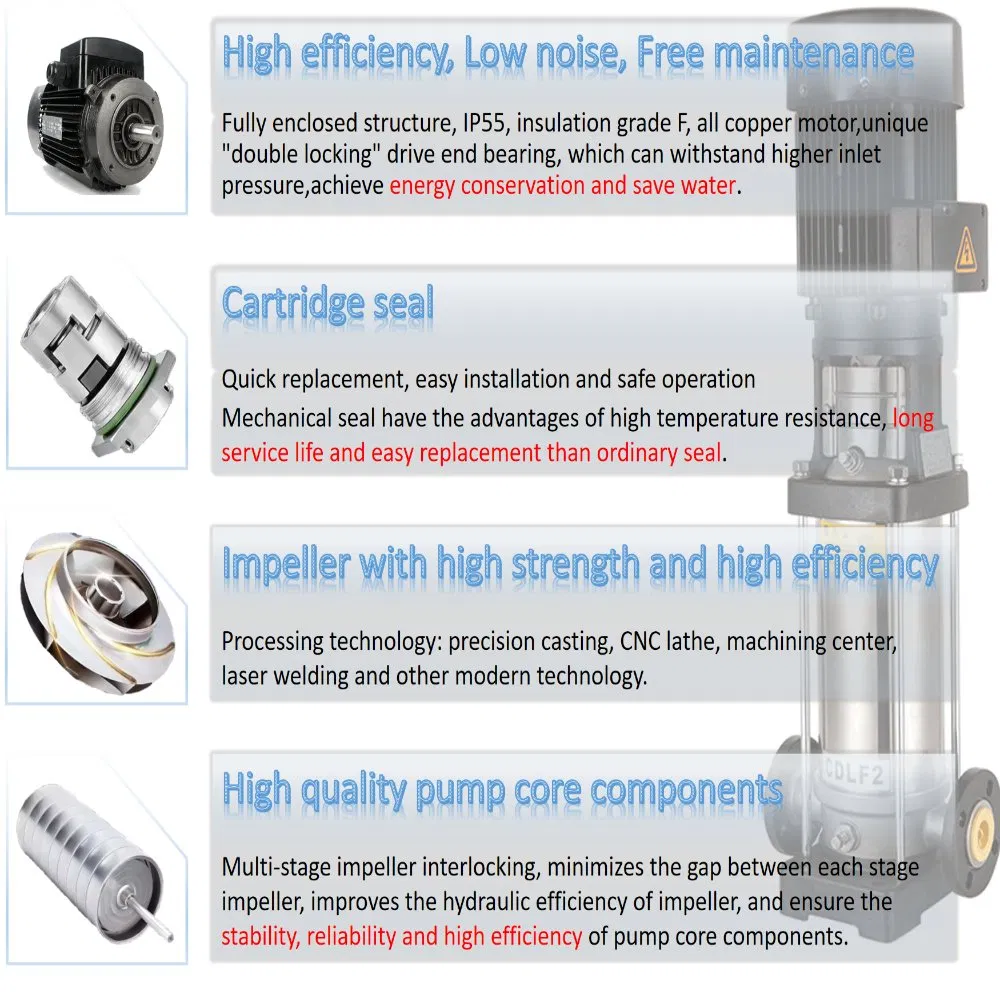 High efficiency, Low noise, Free maintenance

Fully enclosed structure, IP55, insulation grade F, all copper motor,unique "double locking" drive end bearing, which can withstand higher inlet pressure,achieve energy conservation and save water.

Cartridge seal

Quick replacement, easy installation and safe operation
Mechanical seal have the advantages of high temperature resistance, long service life and easy replacement than ordinary seal.

Impeller with high strength and high efficiency

Processing technology: precision casting, CNC lathe, machining center, laser welding and other modern technology.

High quality pump core components

Multi-stage impeller interlocking, minimizes the gap between each stage impeller, improves the hydraulic efficiency of impeller, and ensure the stability, reliability and high efficiency of pump core components.

CDLF2