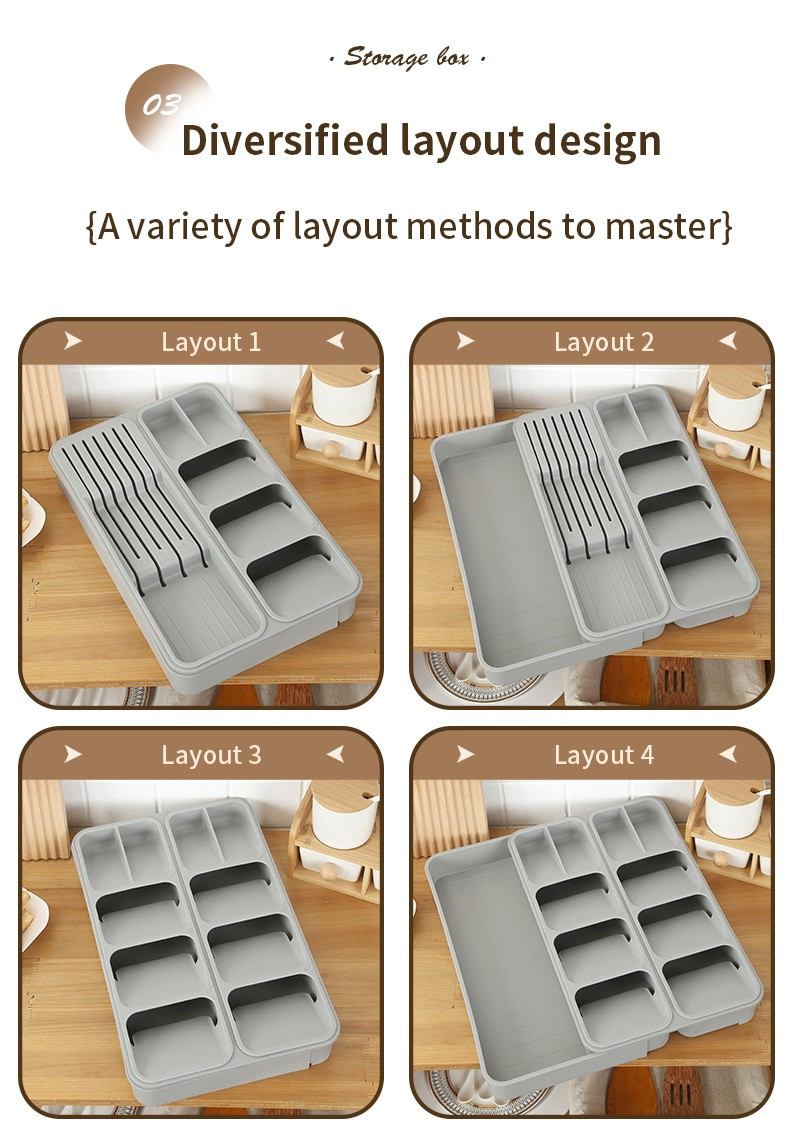 · Storage box ·

03

Diversified layout design

{A variety of layout methods to master}

Layout 1

Layout 2

Layout 3

Layout 4