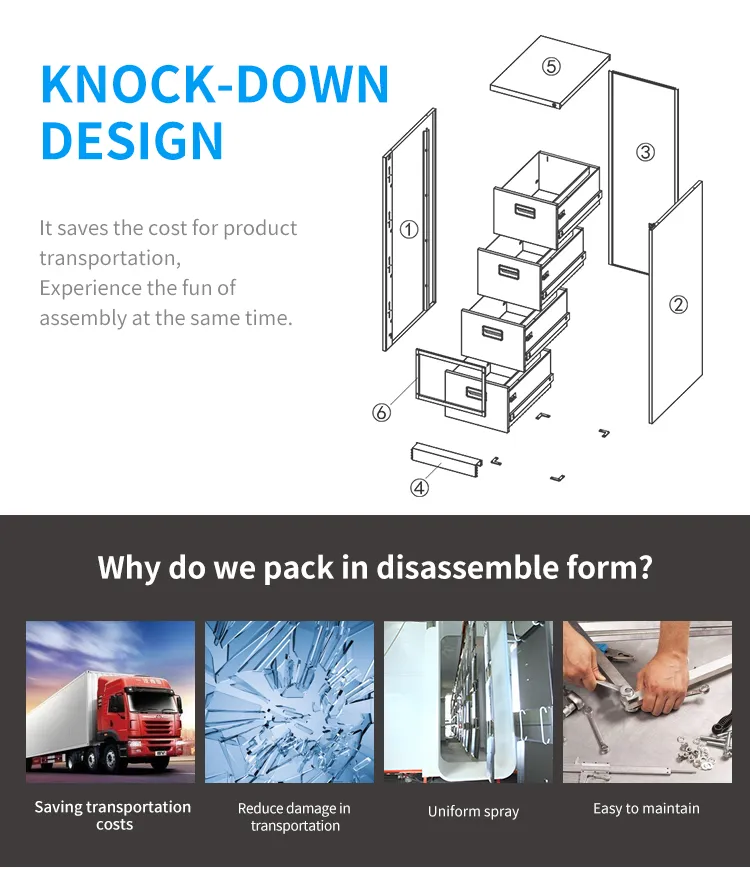 KNOCK-DOWN DESIGN

It saves the cost for product transportation,
Experience the fun of assembly at the same time.

⑤
③
①
②
⑥
④

Why do we pack in disassemble form?

Saving transportation costs

Reduce damage in transportation

Uniform spray

Easy to maintain