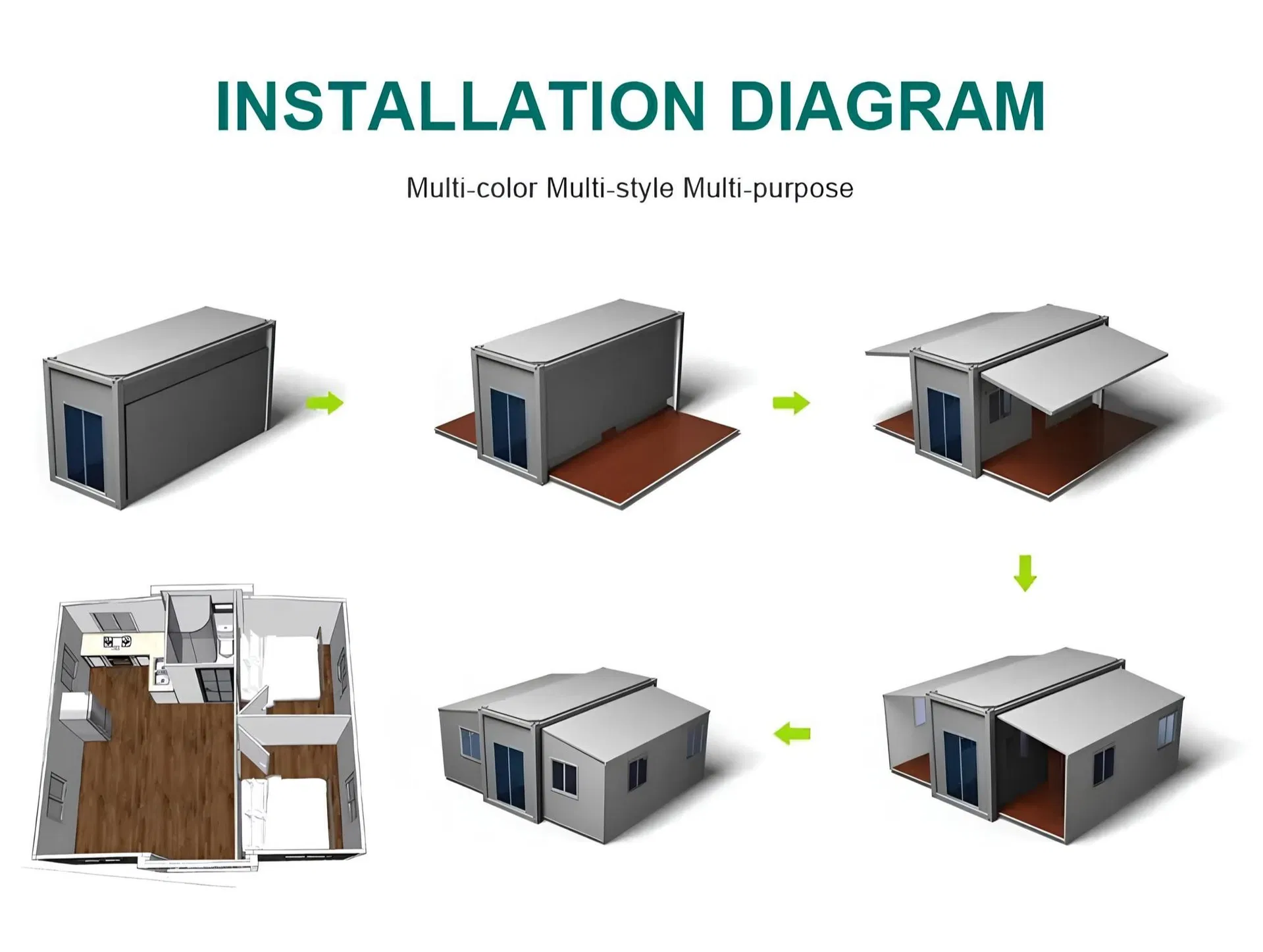 INSTALLATION DIAGRAM

Multi-color Multi-style Multi-purpose