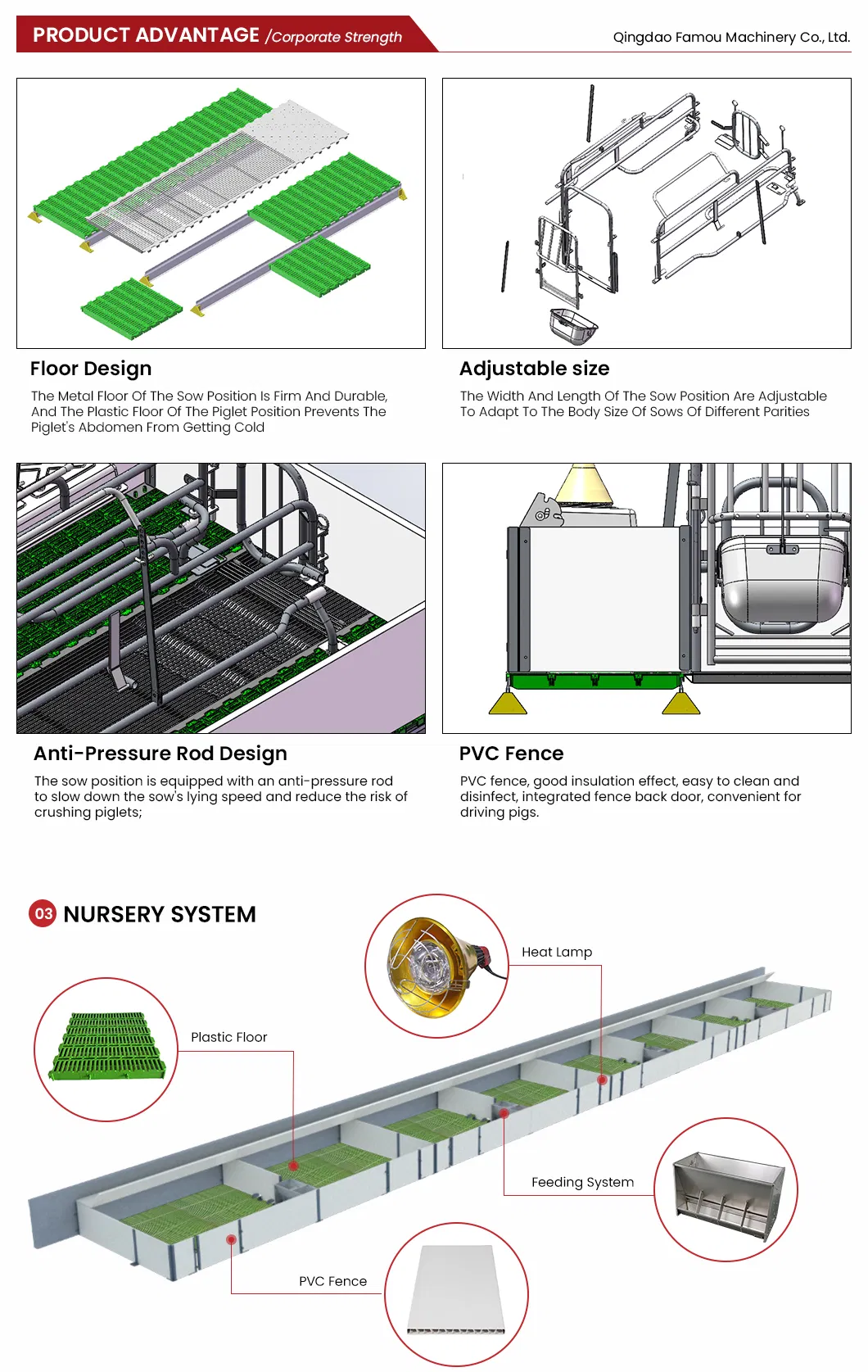 PRODUCT ADVANTAGE /Corporate Strength

Qingdao Famou Machinery Co., Ltd.

Floor Design

The Metal Floor Of The Sow Position Is Firm And Durable, And The Plastic Floor Of The Piglet Position Prevents The Piglet's Abdomen From Getting Cold

Adjustable size

The Width And Length Of The Sow Position Are Adjustable To Adapt To The Body Size Of Sows Of Different Parities

Anti-Pressure Rod Design

The sow position is equipped with an anti-pressure rod to slow down the sow's lying speed and reduce the risk of crushing piglets;

PVC Fence

PVC fence, good insulation effect, easy to clean and disinfect, integrated fence back door, convenient for driving pigs.

03 NURSERY SYSTEM

Heat Lamp

Plastic Floor

Feeding System

PVC Fence