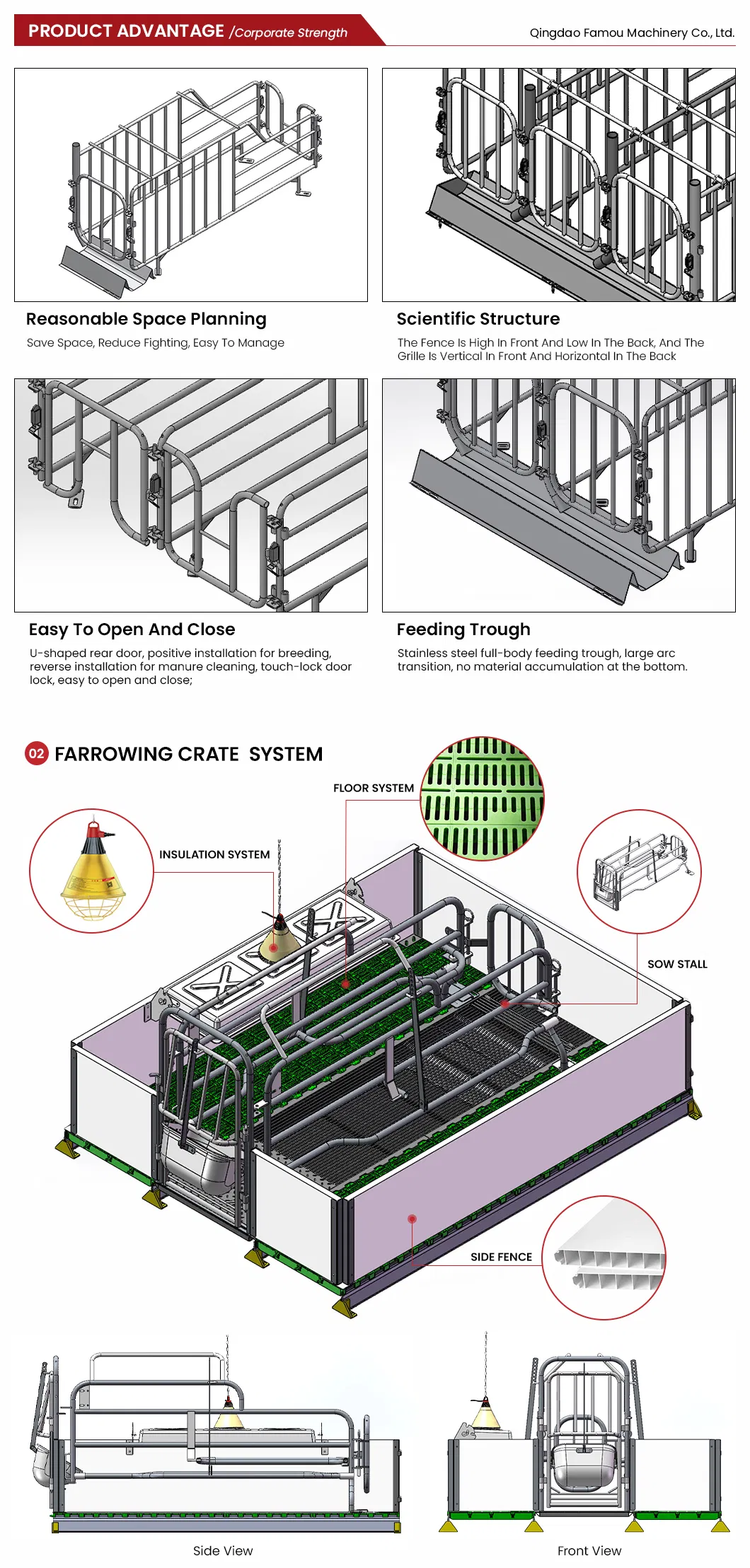 PRODUCT ADVANTAGE /Corporate Strength

Qingdao Famou Machinery Co., Ltd.

Reasonable Space Planning

Save Space, Reduce Fighting, Easy To Manage

Scientific Structure

The Fence Is High In Front And Low In The Back, And The Grille Is Vertical In Front And Horizontal In The Back

Easy To Open And Close

U-shaped rear door, positive installation for breeding, reverse installation for manure cleaning, touch-lock door lock, easy to open and close;

Feeding Trough

Stainless steel full-body feeding trough, large arc transition, no material accumulation at the bottom.

02 FARROWING CRATE SYSTEM

FLOOR SYSTEM

INSULATION SYSTEM

SOW STALL

SIDE FENCE

Side View

Front View