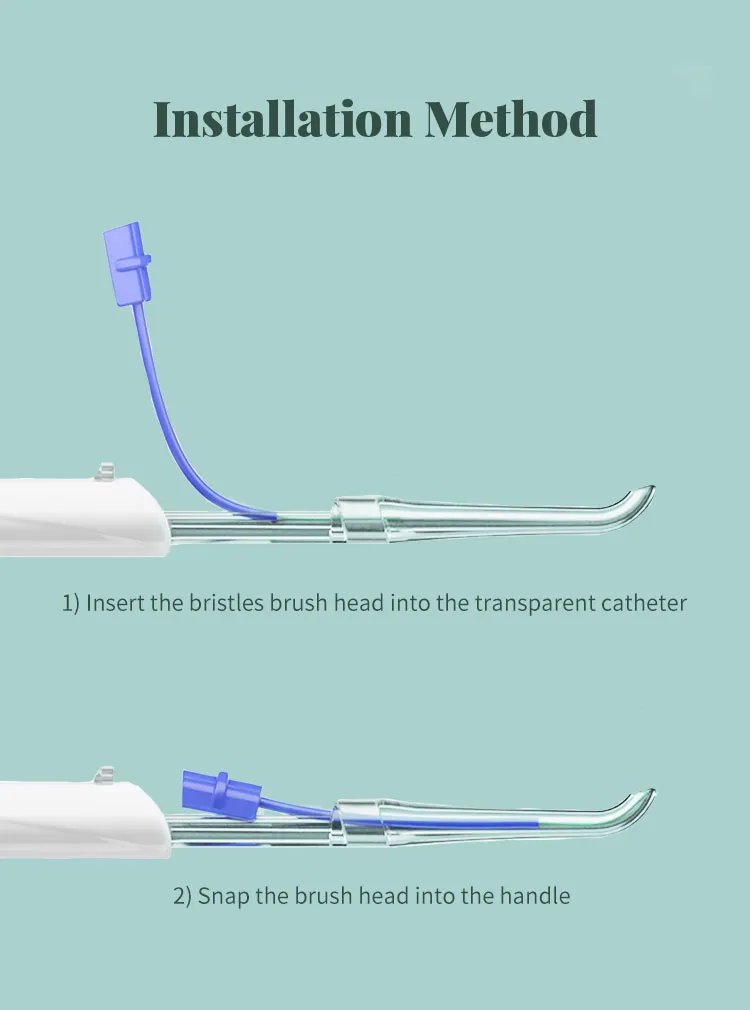 Installation Method

1) Insert the bristles brush head into the transparent catheter

2) Snap the brush head into the handle