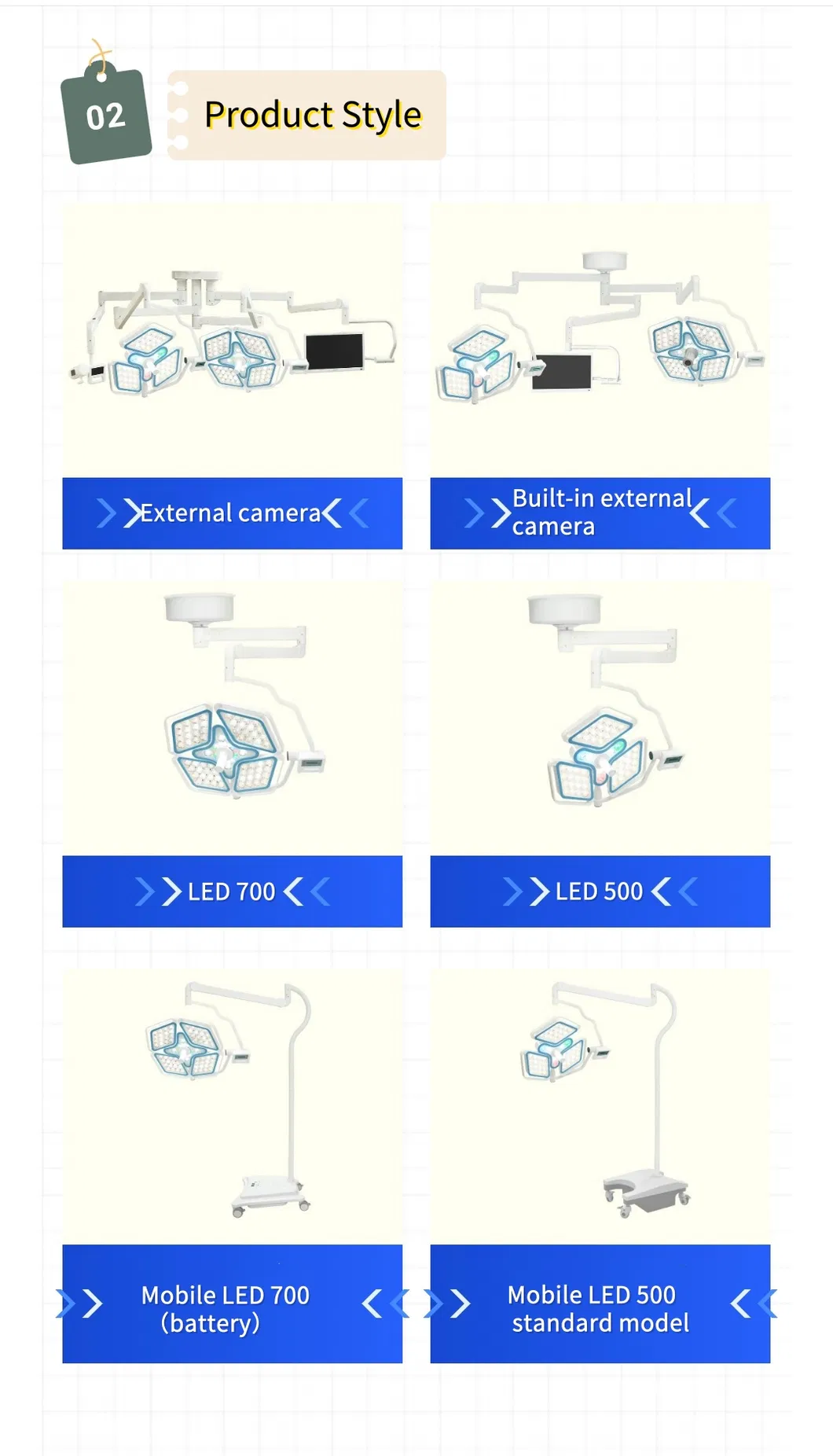 02

Product Style

External camera

Built-in external camera

LED 700

LED 500

Mobile LED 700 (battery)

Mobile LED 500 standard model