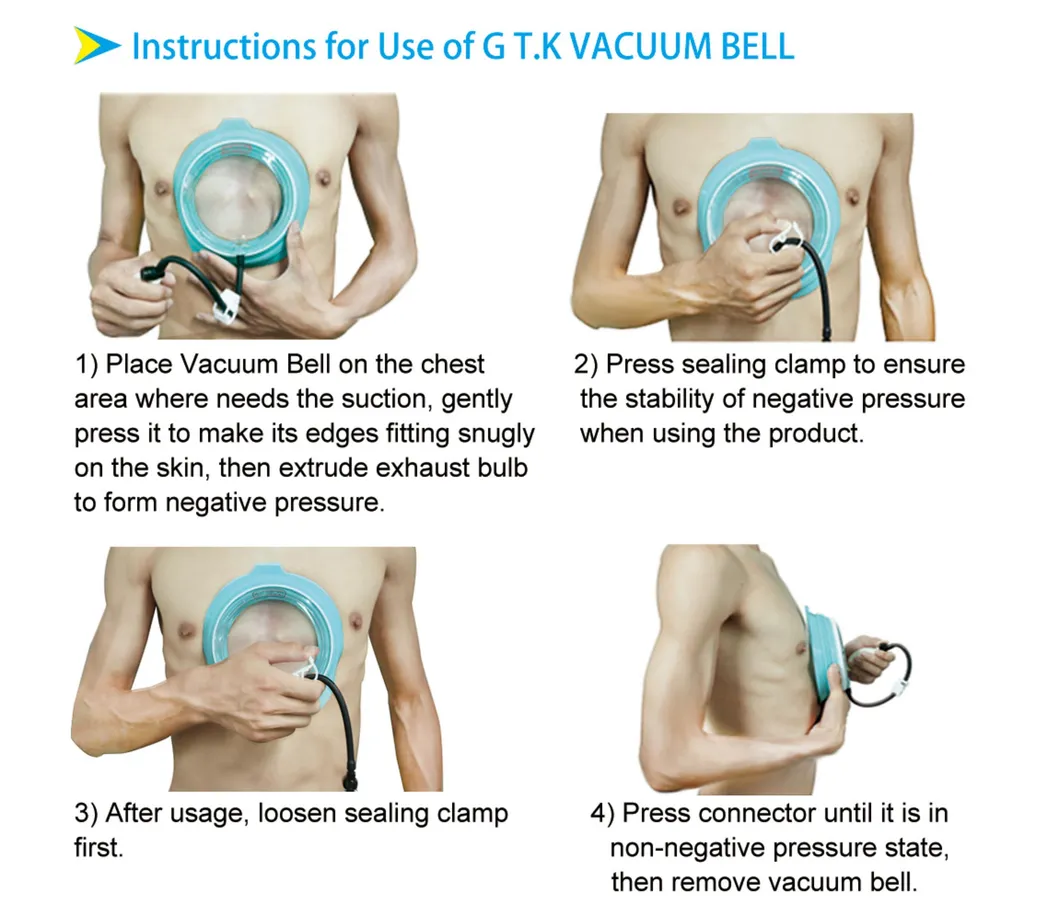 Instructions for Use of G T.K VACUUM BELL

1) Place Vacuum Bell on the chest area where needs the suction, gently press it to make its edges fitting snugly on the skin, then extrude exhaust bulb to form negative pressure.

2) Press sealing clamp to ensure the stability of negative pressure when using the product.

3) After usage, loosen sealing clamp first.

4) Press connector until it is in non-negative pressure state, then remove vacuum bell.