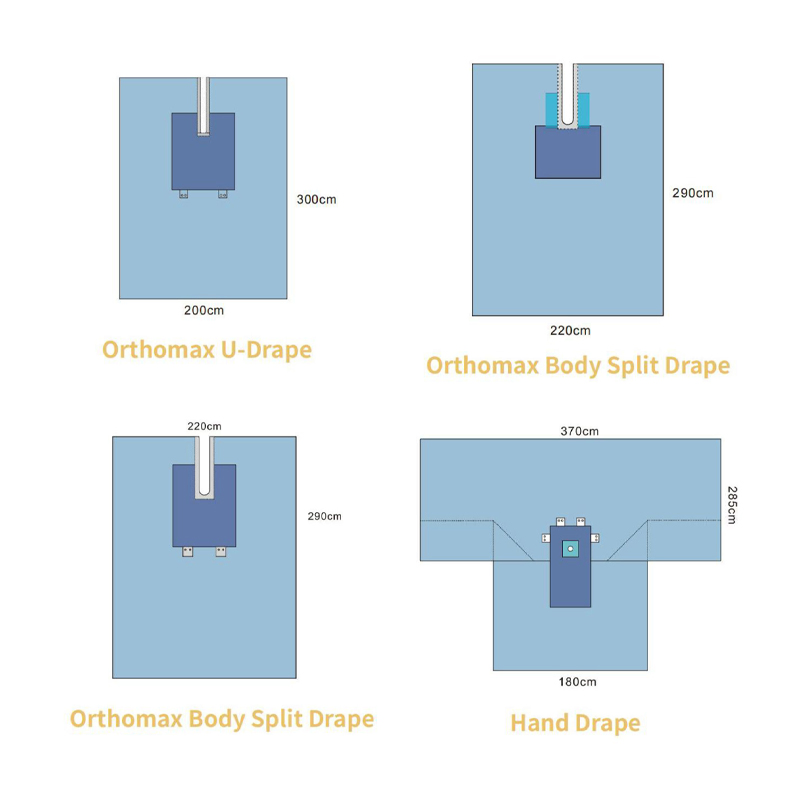 300cm

200cm

Orthomax U-Drape

290cm

220cm

Orthomax Body Split Drape

220cm

290cm

Orthomax Body Split Drape

370cm

285cm

180cm

Hand Drape