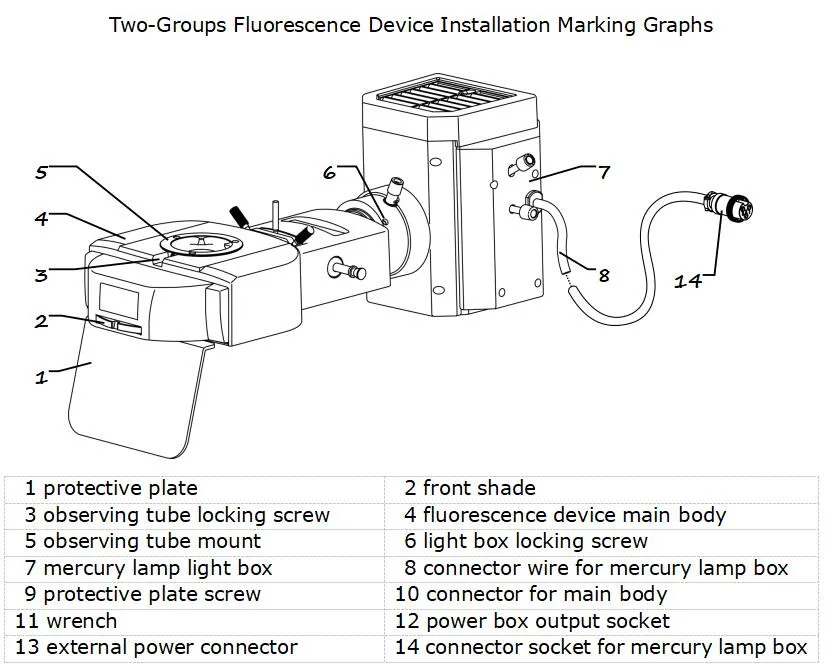 Two-Groups Fluorescence Device Installation Marking Graphs

5
4
3
2
1
6
7
8
14

| | |
|---|---|
| 1 protective plate | 2 front shade |
| 3 observing tube locking screw | 4 fluorescence device main body |
| 5 observing tube mount | 6 light box locking screw |
| 7 mercury lamp light box | 8 connector wire for mercury lamp box |
| 9 protective plate screw | 10 connector for main body |
| 11 wrench | 12 power box output socket |
| 13 external power connector | 14 connector socket for mercury lamp box |