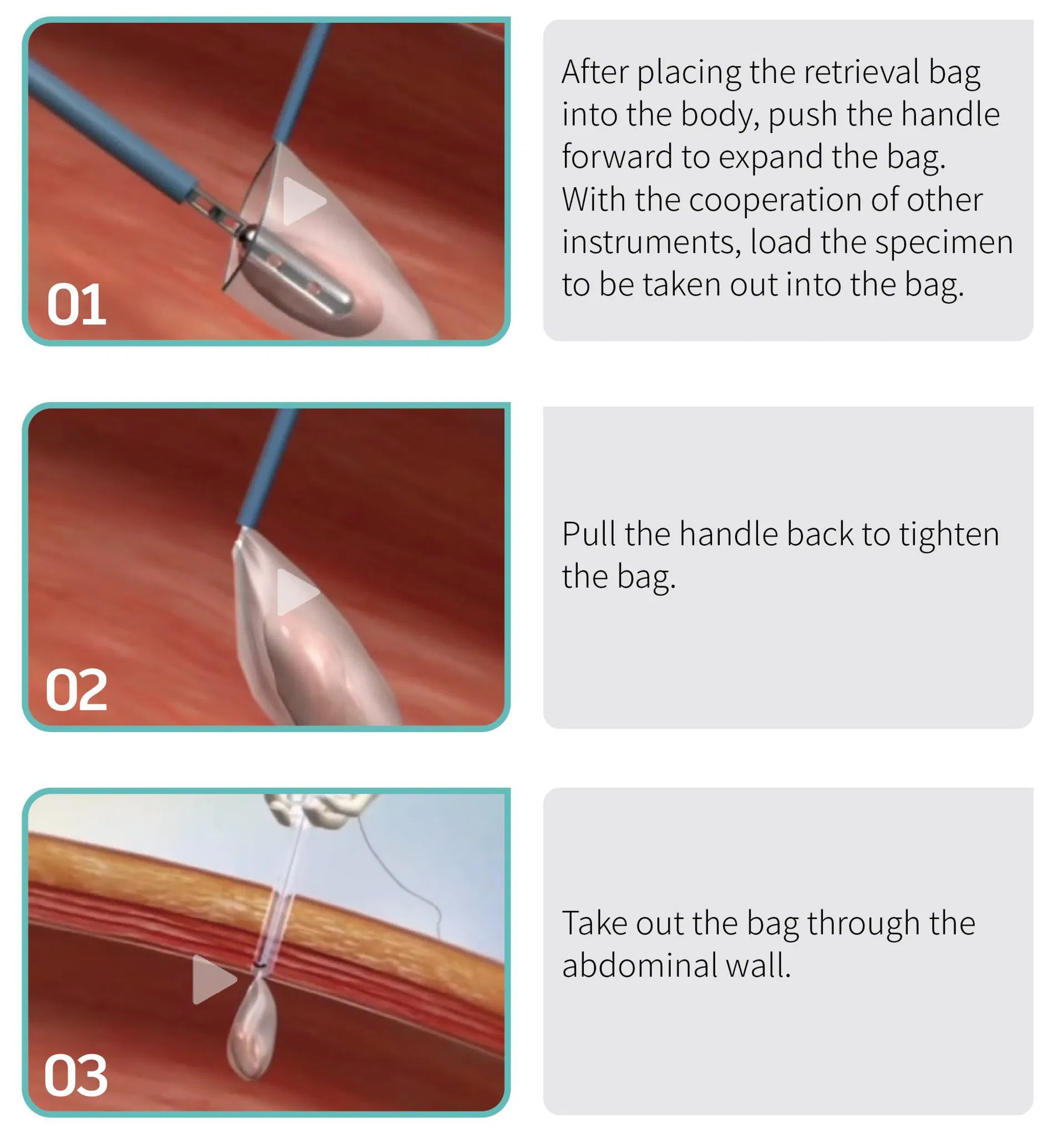 01

After placing the retrieval bag into the body, push the handle forward to expand the bag. With the cooperation of other instruments, load the specimen to be taken out into the bag.

02

Pull the handle back to tighten the bag.

03

Take out the bag through the abdominal wall.