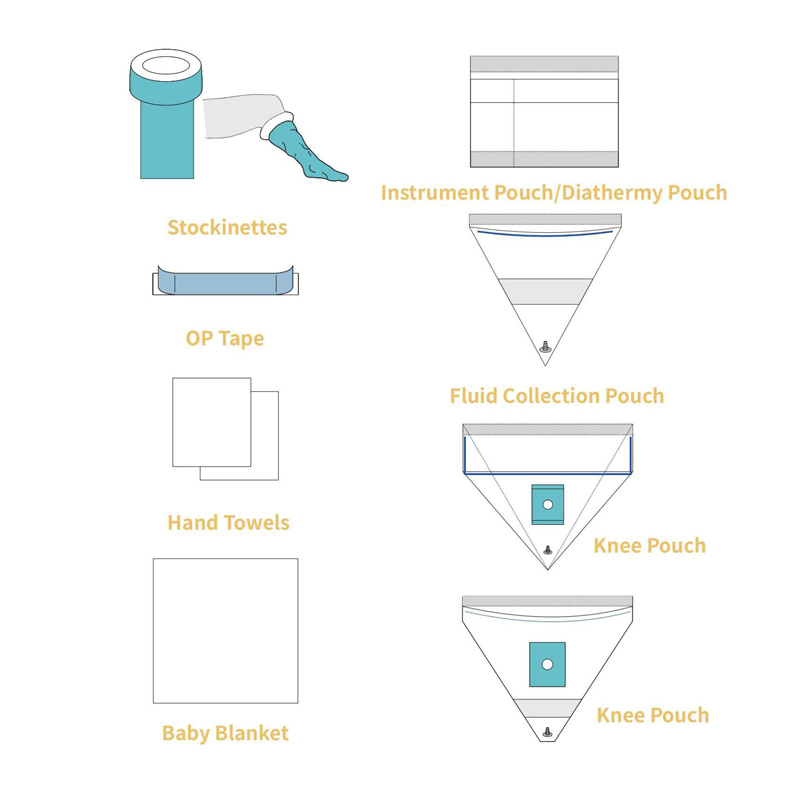 Stockinettes

OP Tape

Hand Towels

Baby Blanket

Instrument Pouch/Diathermy Pouch

Fluid Collection Pouch

Knee Pouch

Knee Pouch