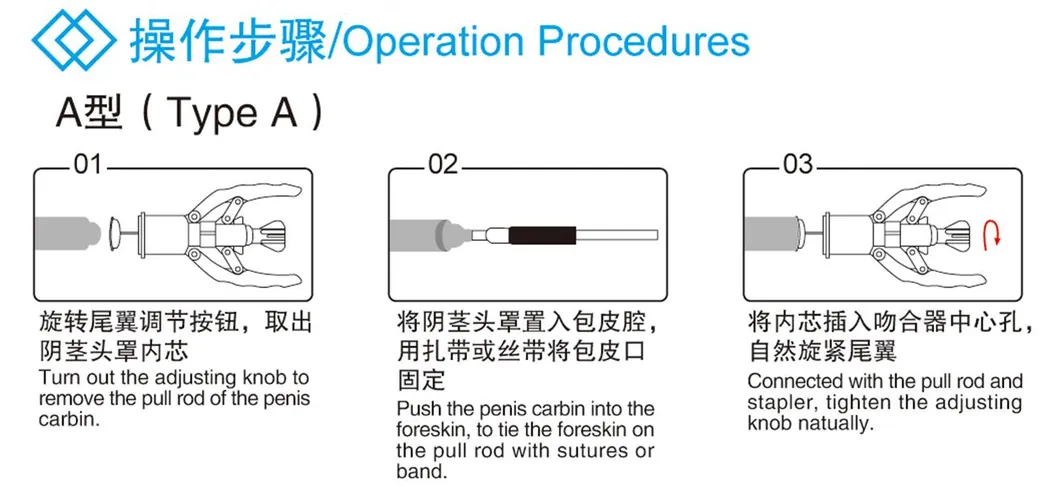 操作步骤/Operation Procedures

A型（Type A）

01

旋转尾翼调节按钮，取出阴茎头罩内芯
Turn out the adjusting knob to remove the pull rod of the penis carbin.

02

将阴茎头罩置入包皮腔，用扎带或丝带将包皮口固定
Push the penis carbin into the foreskin, to tie the foreskin on the pull rod with sutures or band.

03

将内芯插入吻合器中心孔，自然旋紧尾翼
Connected with the pull rod and stapler, tighten the adjusting knob natually.