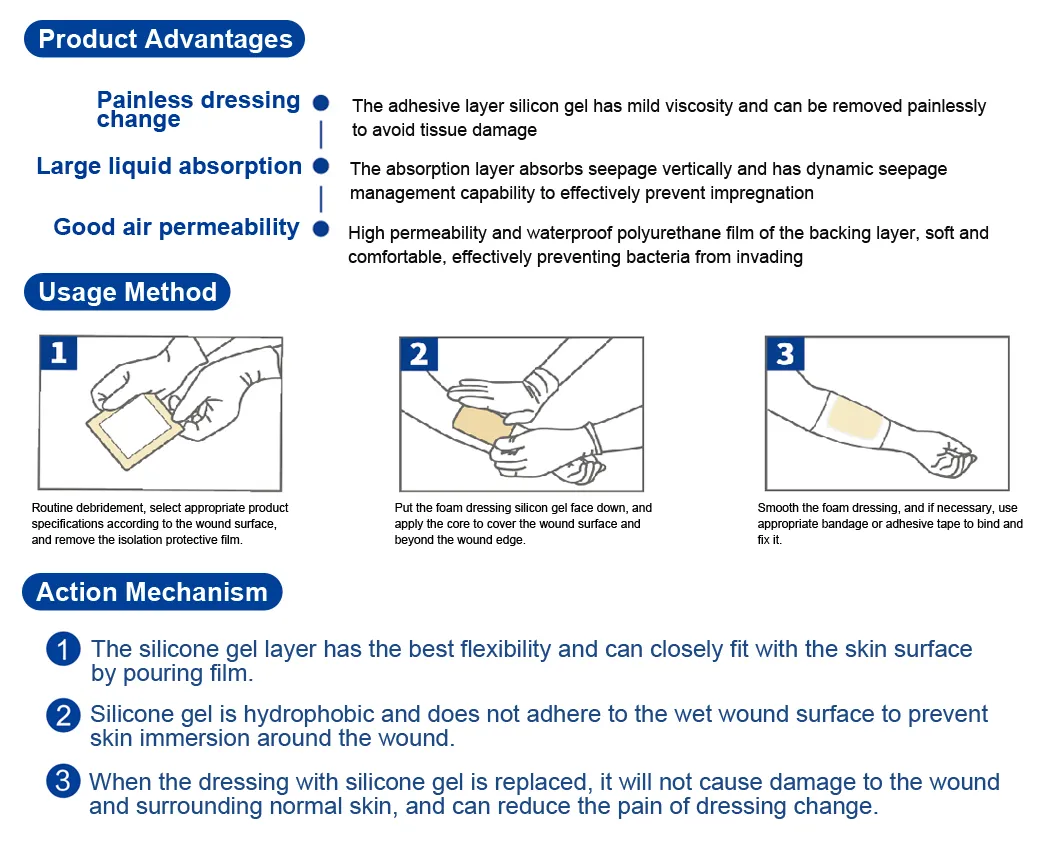 Product Advantages

Painless dressing change

The adhesive layer silicon gel has mild viscosity and can be removed painlessly to avoid tissue damage

Large liquid absorption

The absorption layer absorbs seepage vertically and has dynamic seepage management capability to effectively prevent impregnation

Good air permeability

High permeability and waterproof polyurethane film of the backing layer, soft and comfortable, effectively preventing bacteria from invading

Usage Method

1

Routine debridement, select appropriate product specifications according to the wound surface, and remove the isolation protective film.

2

Put the foam dressing silicon gel face down, and apply the core to cover the wound surface and beyond the wound edge.

3

Smooth the foam dressing, and if necessary, use appropriate bandage or adhesive tape to bind and fix it.

Action Mechanism

1 The silicone gel layer has the best flexibility and can closely fit with the skin surface by pouring film.

2 Silicone gel is hydrophobic and does not adhere to the wet wound surface to prevent skin immersion around the wound.

3 When the dressing with silicone gel is replaced, it will not cause damage to the wound and surrounding normal skin, and can reduce the pain of dressing change.