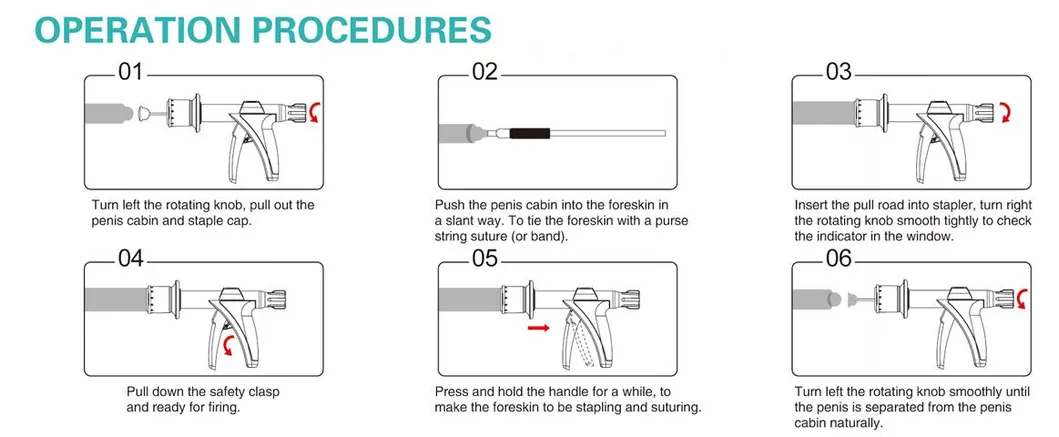 OPERATION PROCEDURES

01

Turn left the rotating knob, pull out the penis cabin and staple cap.

02

Push the penis cabin into the foreskin in a slant way. To tie the foreskin with a purse string suture (or band).

03

Insert the pull road into stapler, turn right the rotating knob smooth tightly to check the indicator in the window.

04

Pull down the safety clasp and ready for firing.

05

Press and hold the handle for a while, to make the foreskin to be stapling and suturing.

06

Turn left the rotating knob smoothly until the penis is separated from the penis cabin naturally.