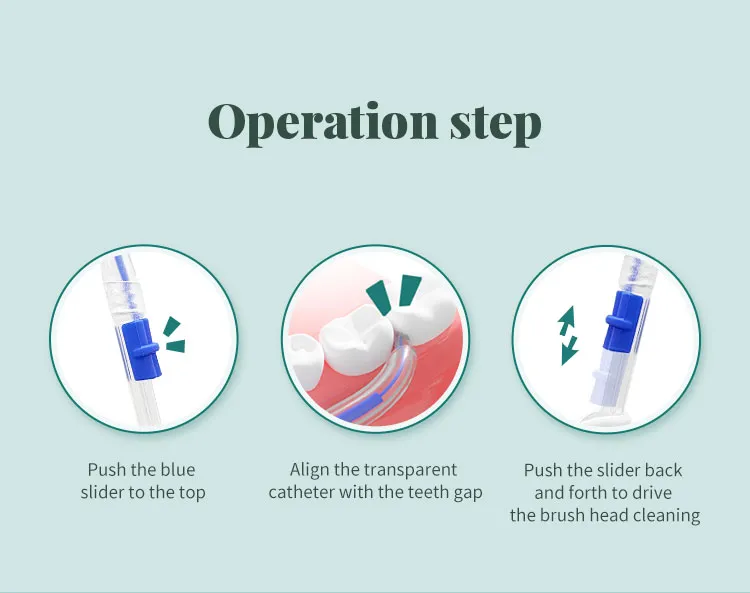 Operation step

Push the blue slider to the top

Align the transparent catheter with the teeth gap

Push the slider back and forth to drive the brush head cleaning