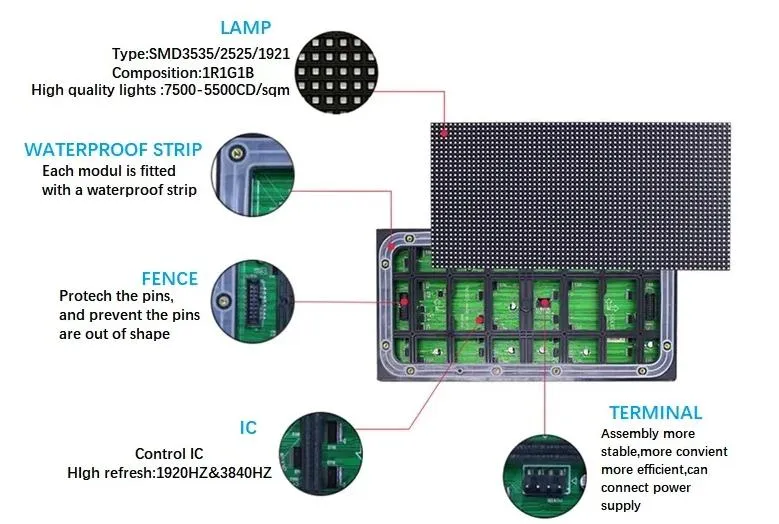 LAMP

Type:SMD3535/2525/1921
Composition:1R1G1B
High quality lights :7500-5500CD/sqm

WATERPROOF STRIP

Each modul is fitted with a waterproof strip

FENCE

Protech the pins, and prevent the pins are out of shape

IC

Control IC
HIgh refresh:1920HZ&3840HZ

TERMINAL

Assembly more stable,more convient more efficient,can connect power supply