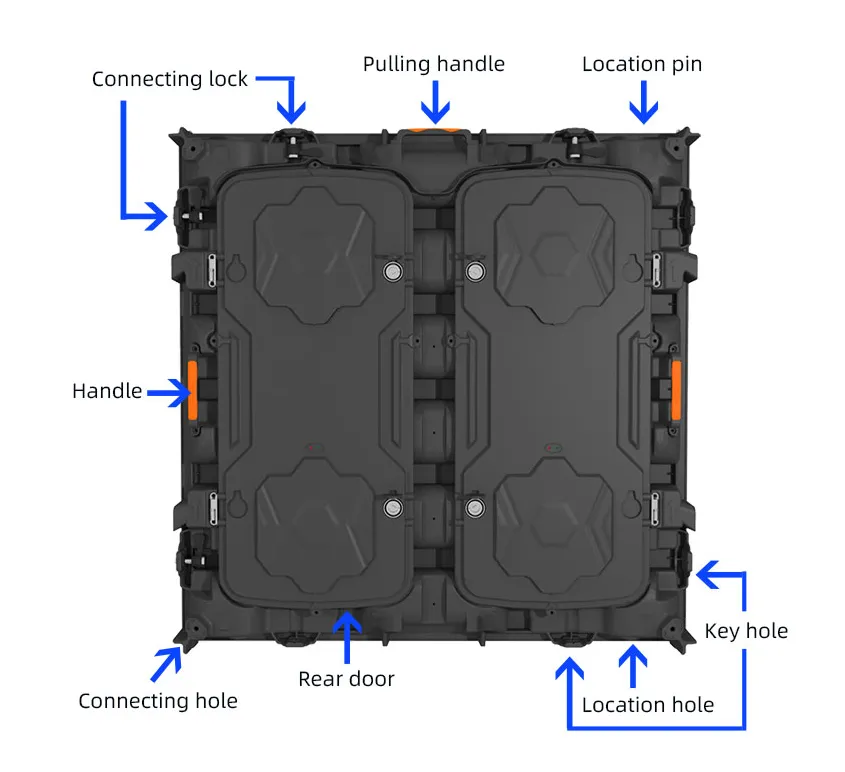 Connecting lock
Pulling handle
Location pin
Handle
Key hole
Rear door
Connecting hole
Location hole