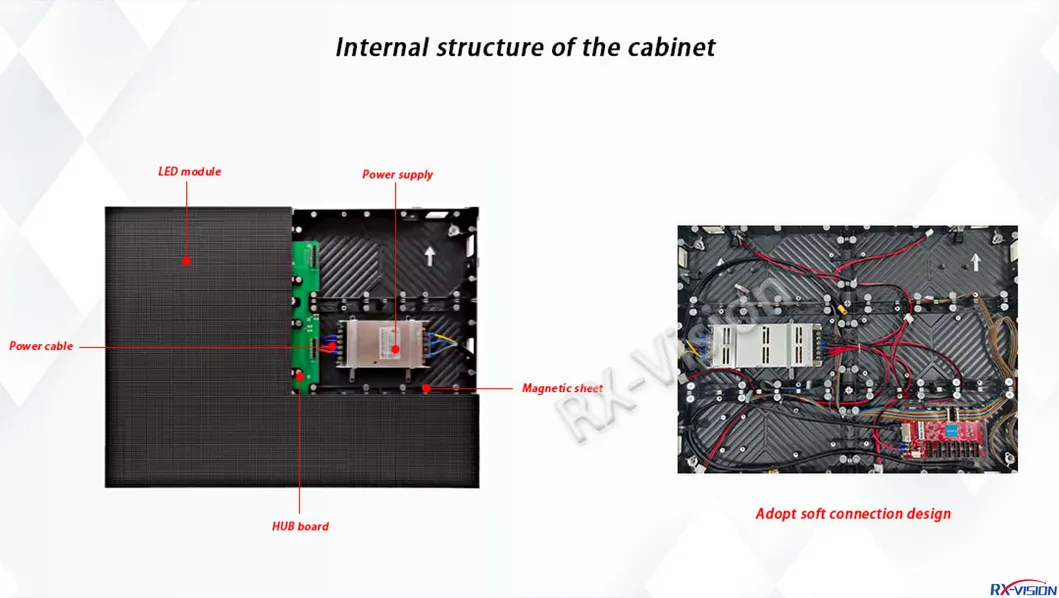 Internal structure of the cabinet

LED module

Power supply

Power cable

Magnetic sheet

HUB board

RX-Vision

Adopt soft connection design

RX-VISION