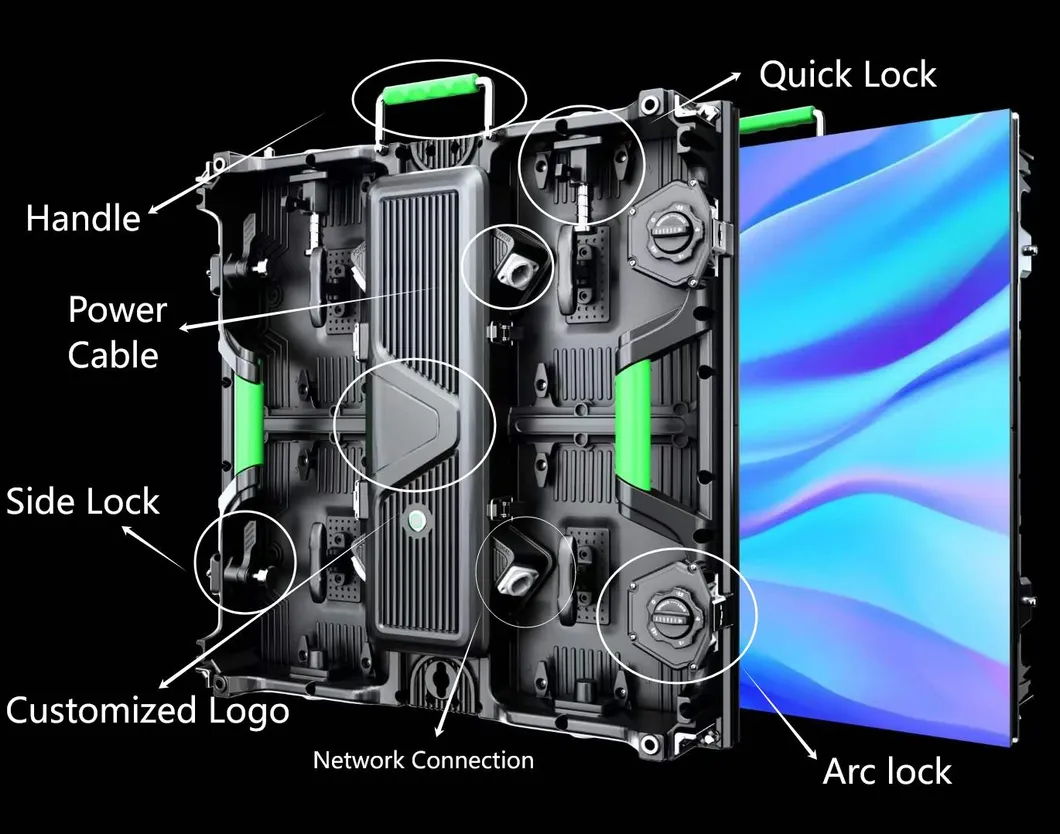 Quick Lock

Handle

Power Cable

Side Lock

Customized Logo

Network Connection

Arc lock