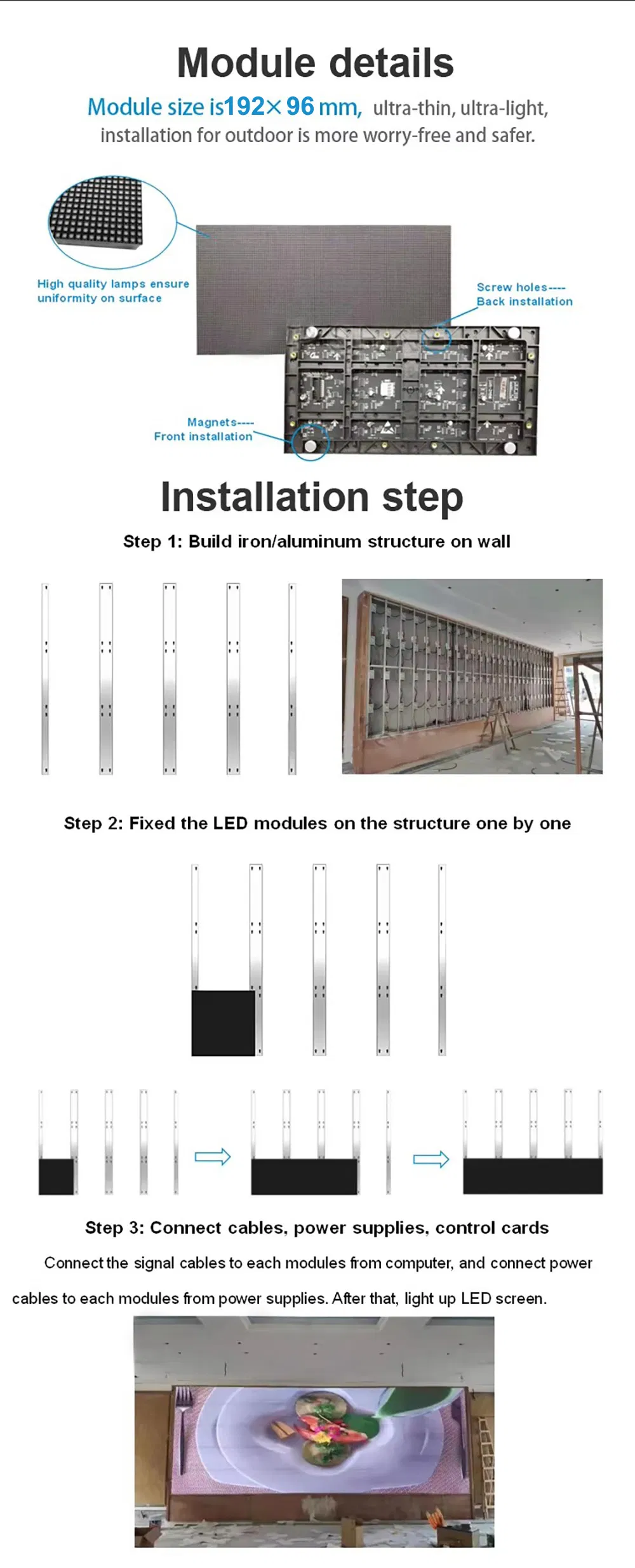 Module details

Module size is192×96 mm, ultra-thin, ultra-light, installation for outdoor is more worry-free and safer.

High quality lamps ensure uniformity on surface

Screw holes---- Back installation

Magnets---- Front installation

Installation step

Step 1: Build iron/aluminum structure on wall

Step 2: Fixed the LED modules on the structure one by one

Step 3: Connect cables, power supplies, control cards

Connect the signal cables to each modules from computer, and connect power cables to each modules from power supplies. After that, light up LED screen.