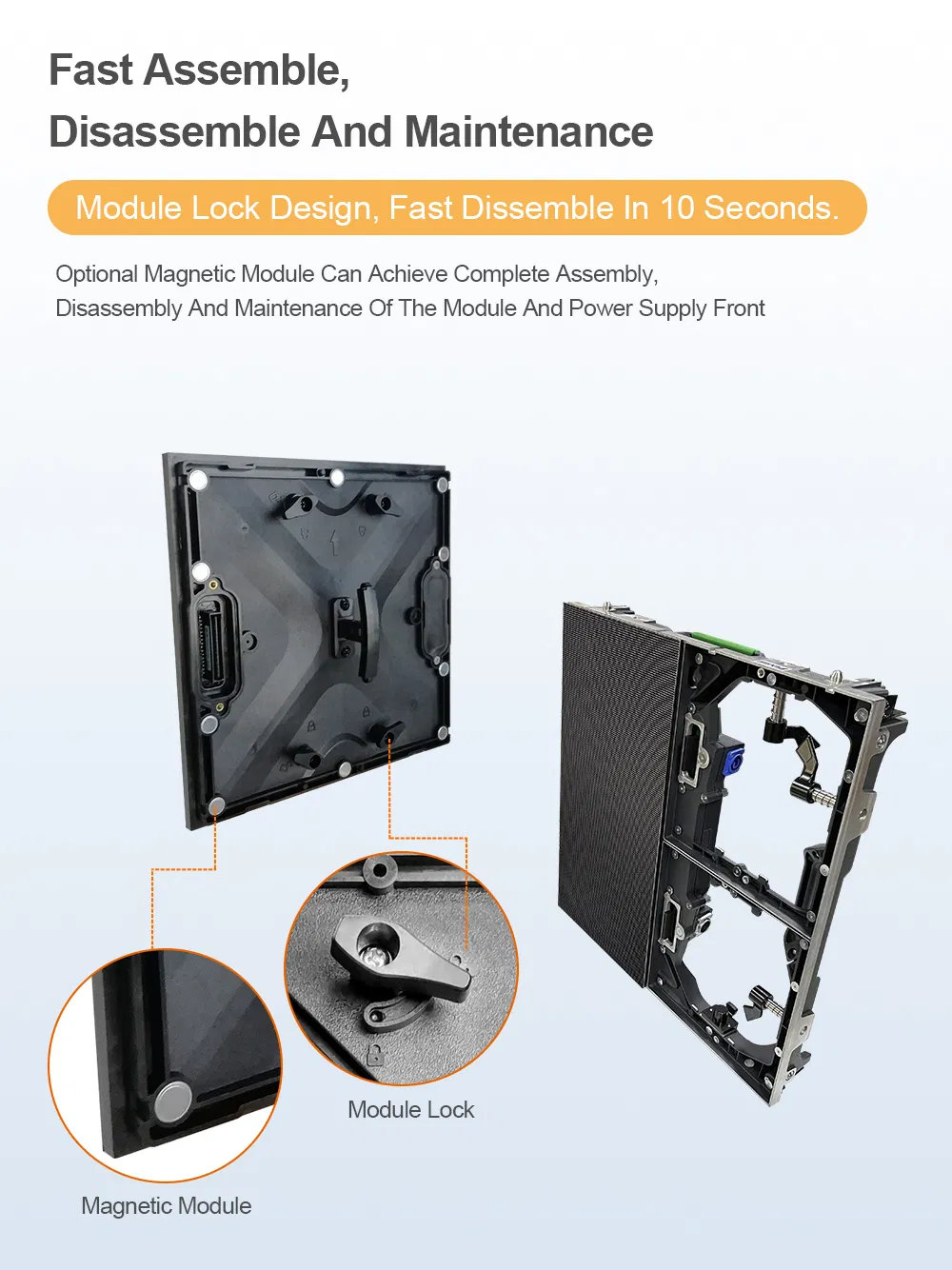 Fast Assemble,
Disassemble And Maintenance

Module Lock Design, Fast Dissemble In 10 Seconds.

Optional Magnetic Module Can Achieve Complete Assembly, Disassembly And Maintenance Of The Module And Power Supply Front

Module Lock

Magnetic Module