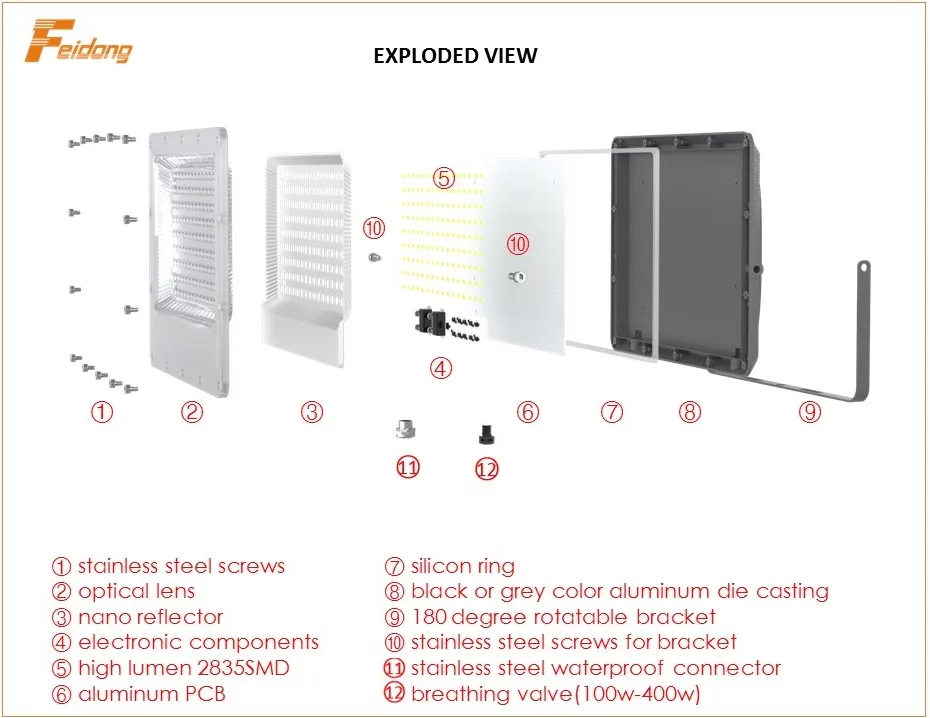 Feidong

EXPLODED VIEW

⑤
⑩
⑩
④
① ② ③ ⑥ ⑦ ⑧ ⑨
⑪ ⑫

① stainless steel screws
② optical lens
③ nano reflector
④ electronic components
⑤ high lumen 2835SMD
⑥ aluminum PCB

⑦ silicon ring
⑧ black or grey color aluminum die casting
⑨ 180 degree rotatable bracket
⑩ stainless steel screws for bracket
⑪ stainless steel waterproof connector
⑫ breathing valve(100w-400w)