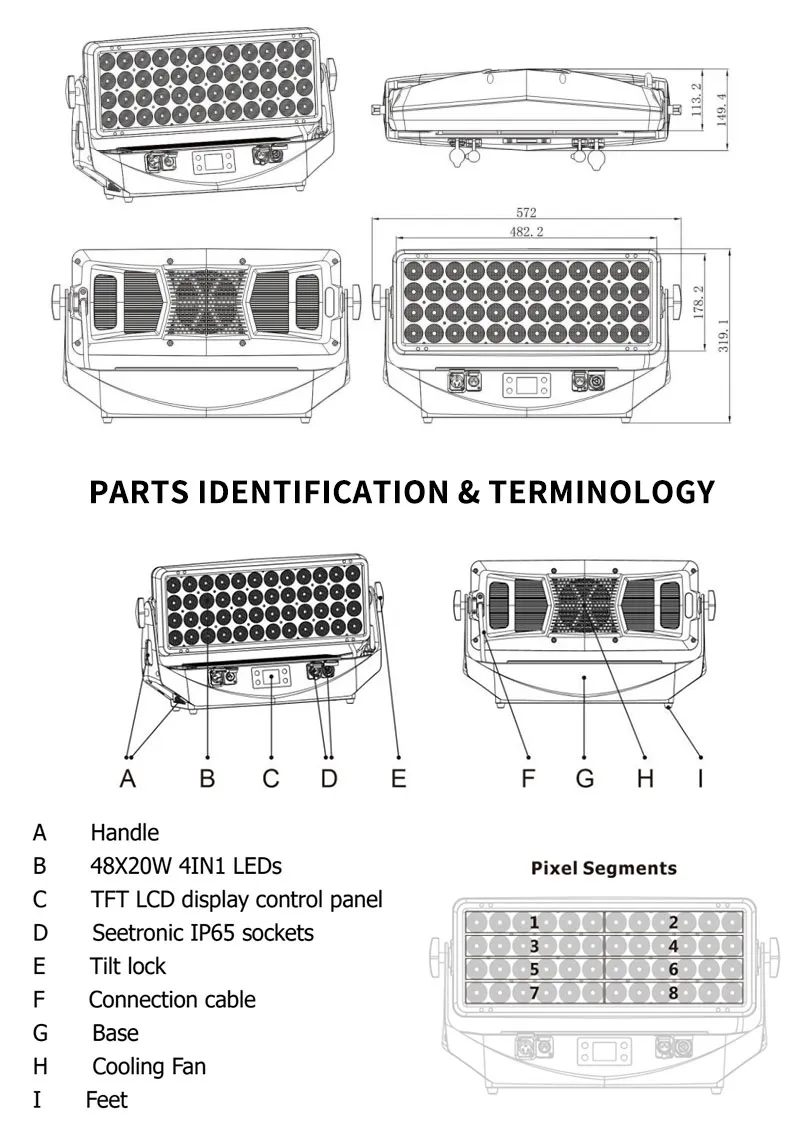 113.2
149.4
572
482.2
178.2
319.1

PARTS IDENTIFICATION & TERMINOLOGY

A B C D E F G H I

A Handle
B 48X20W 4IN1 LEDs
C TFT LCD display control panel
D Seetronic IP65 sockets
E Tilt lock
F Connection cable
G Base
H Cooling Fan
I Feet

Pixel Segments
1 2
3 4
5 6
7 8