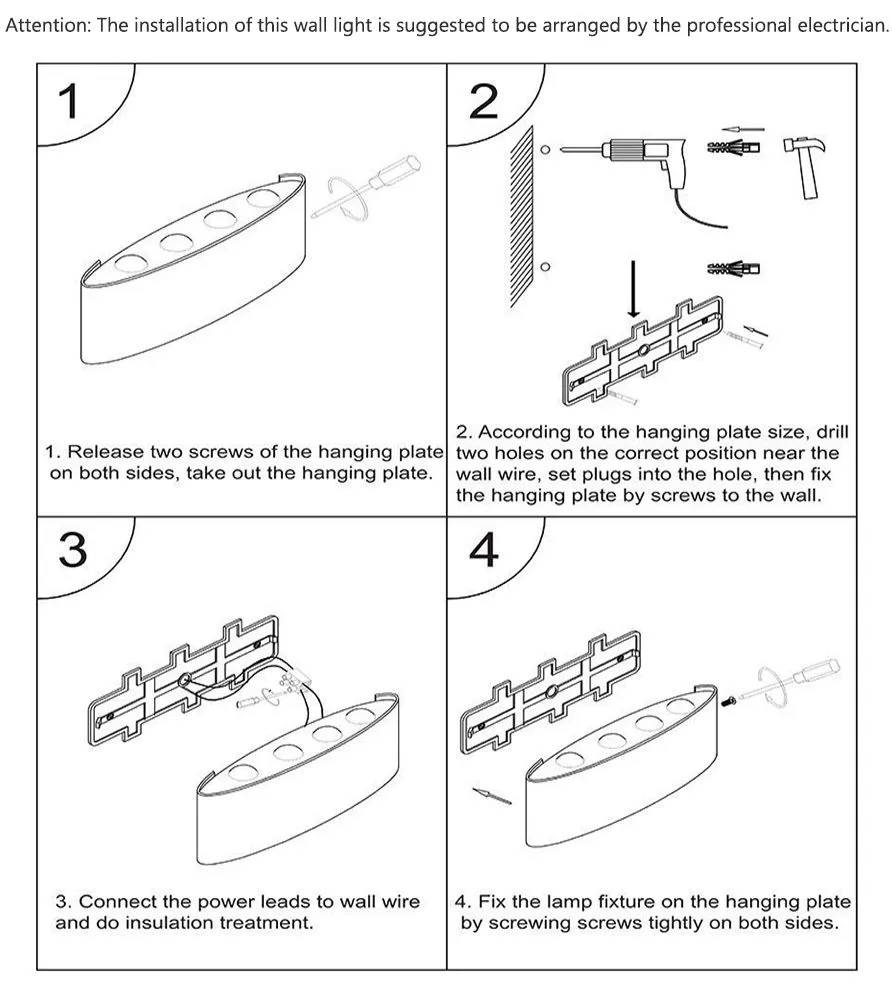 Attention: The installation of this wall light is suggested to be arranged by the professional electrician.

1

1. Release two screws of the hanging plate on both sides, take out the hanging plate.

2

2. According to the hanging plate size, drill two holes on the correct position near the wall wire, set plugs into the hole, then fix the hanging plate by screws to the wall.

3

3. Connect the power leads to wall wire and do insulation treatment.

4

4. Fix the lamp fixture on the hanging plate by screwing screws tightly on both sides.