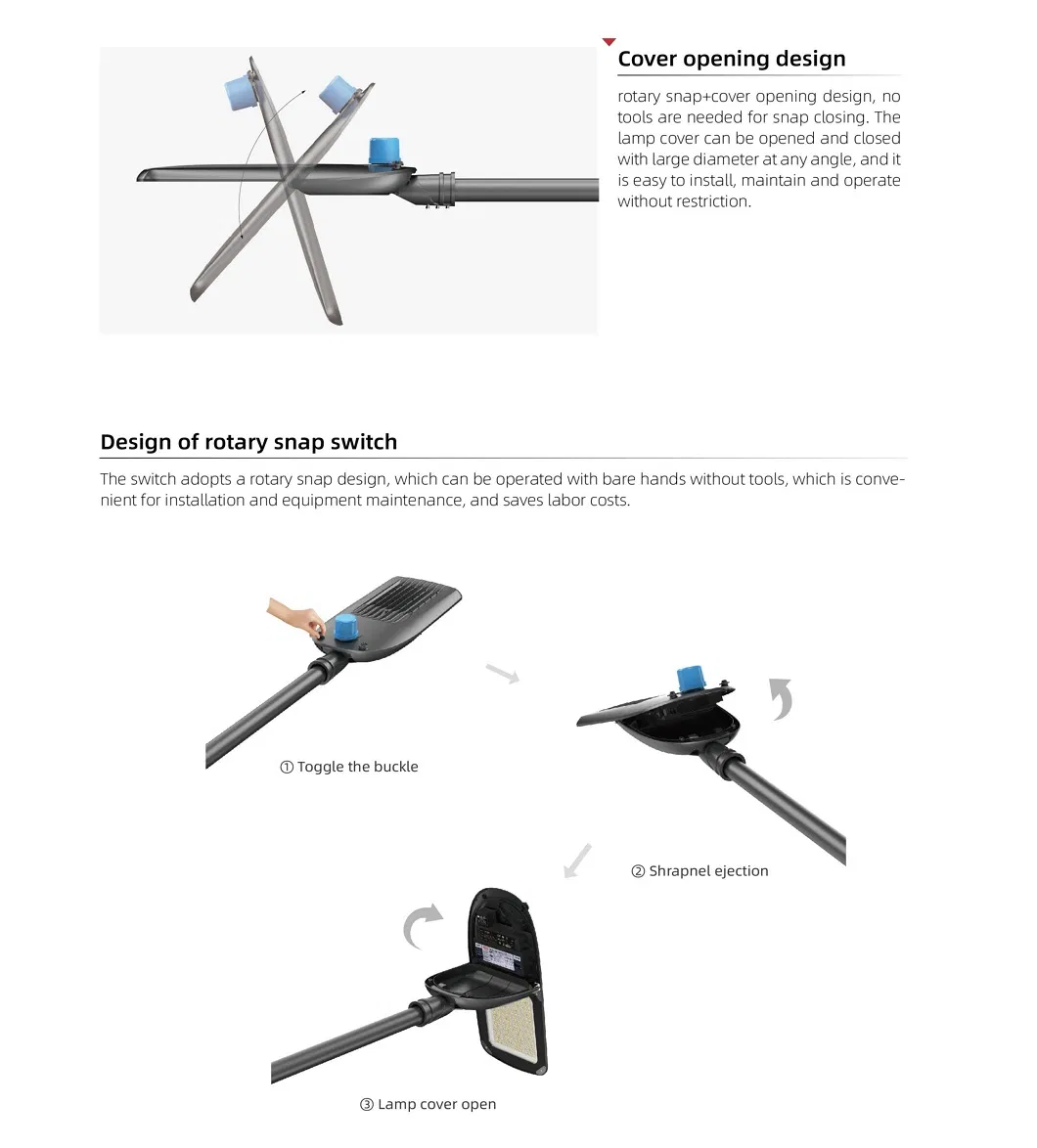 Cover opening design

rotary snap+cover opening design, no tools are needed for snap closing. The lamp cover can be opened and closed with large diameter at any angle, and it is easy to install, maintain and operate without restriction.

Design of rotary snap switch

The switch adopts a rotary snap design, which can be operated with bare hands without tools, which is convenient for installation and equipment maintenance, and saves labor costs.

① Toggle the buckle

② Shrapnel ejection

③ Lamp cover open