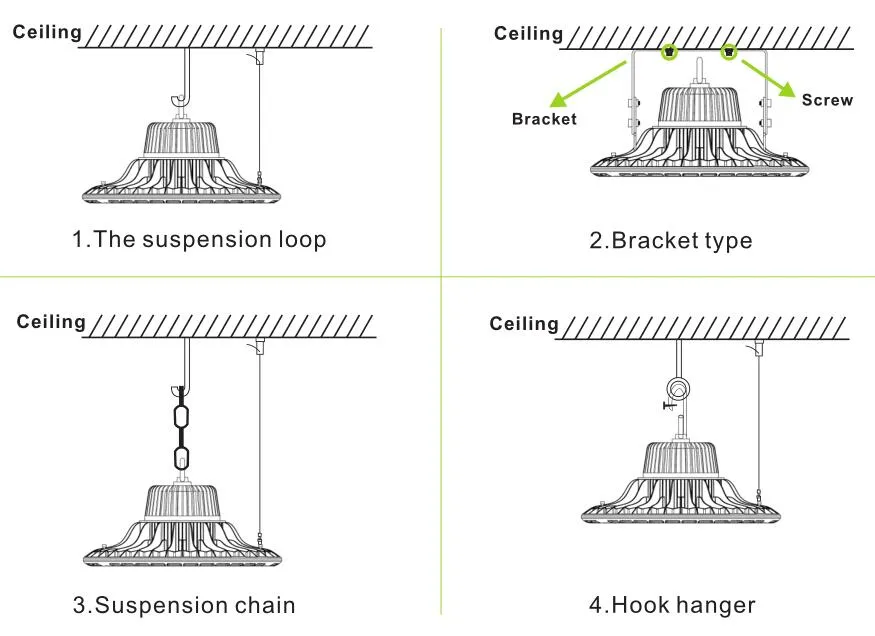 Ceiling

1.The suspension loop

Ceiling

Bracket

Screw

2.Bracket type

Ceiling

3.Suspension chain

Ceiling

4.Hook hanger