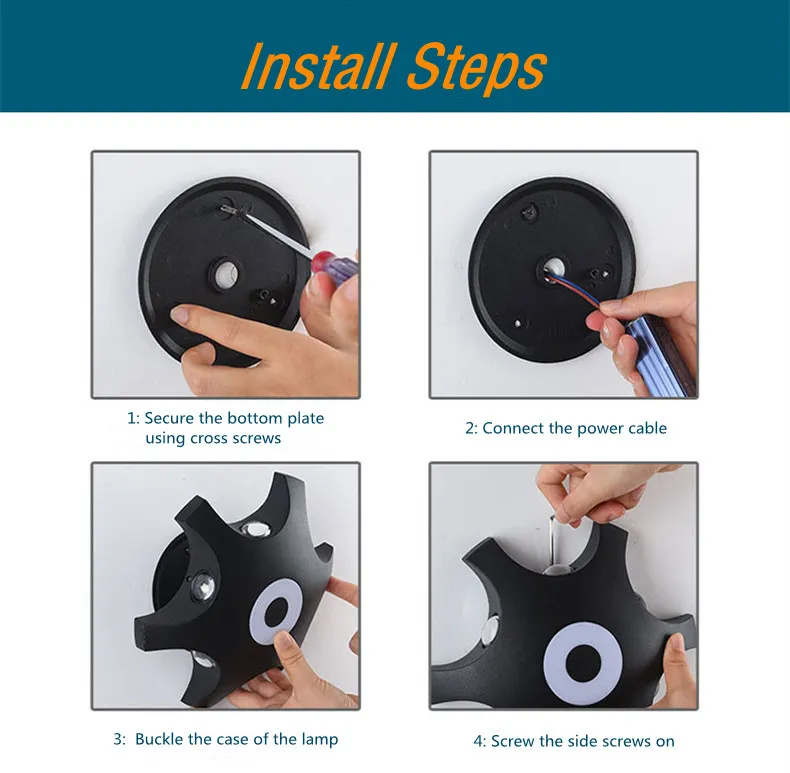 Install Steps

1: Secure the bottom plate using cross screws

2: Connect the power cable

3: Buckle the case of the lamp

4: Screw the side screws on