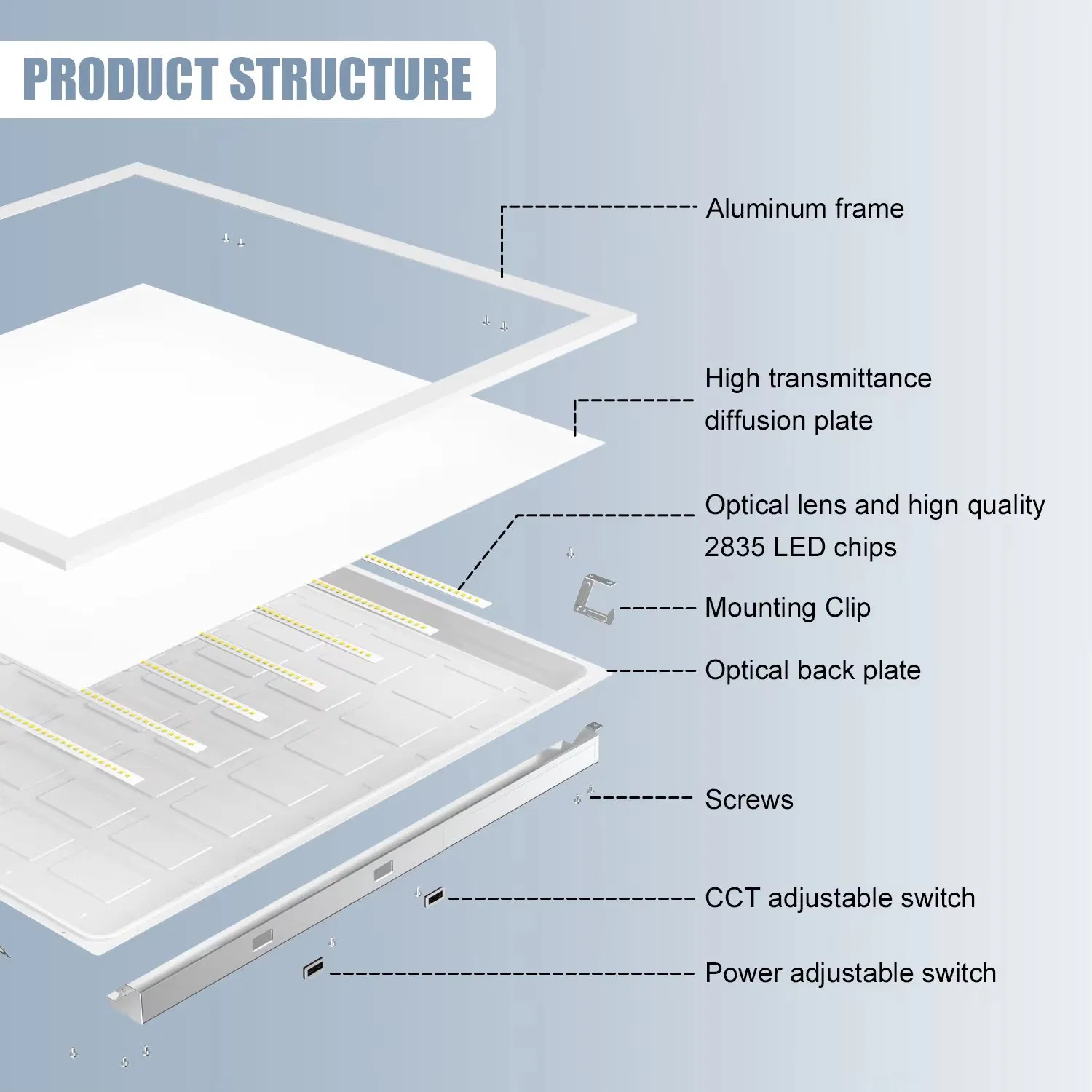 PRODUCT STRUCTURE

Aluminum frame

High transmittance diffusion plate

Optical lens and hign quality 2835 LED chips

Mounting Clip

Optical back plate

Screws

CCT adjustable switch

Power adjustable switch