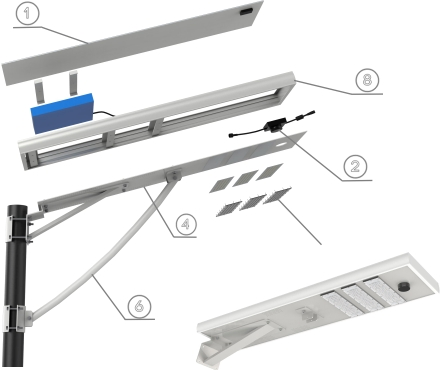 1

8

2

4

6