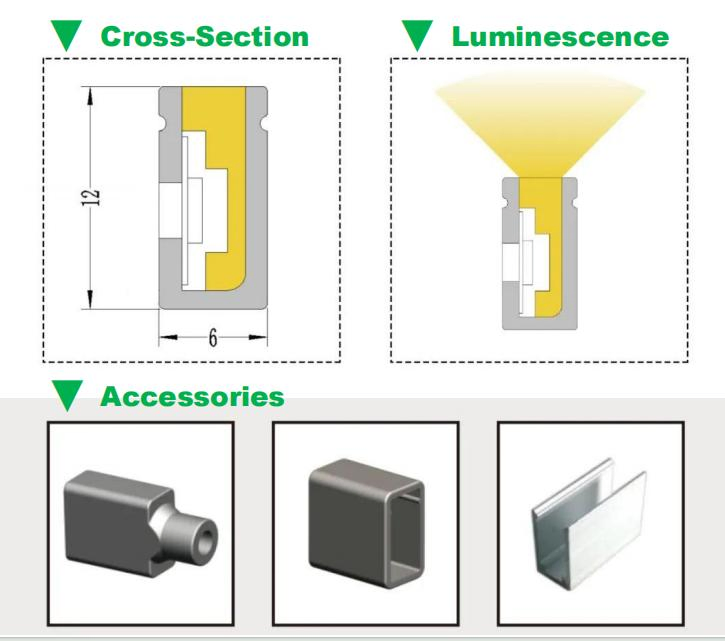 Cross-Section

12

6

Luminescence

Accessories