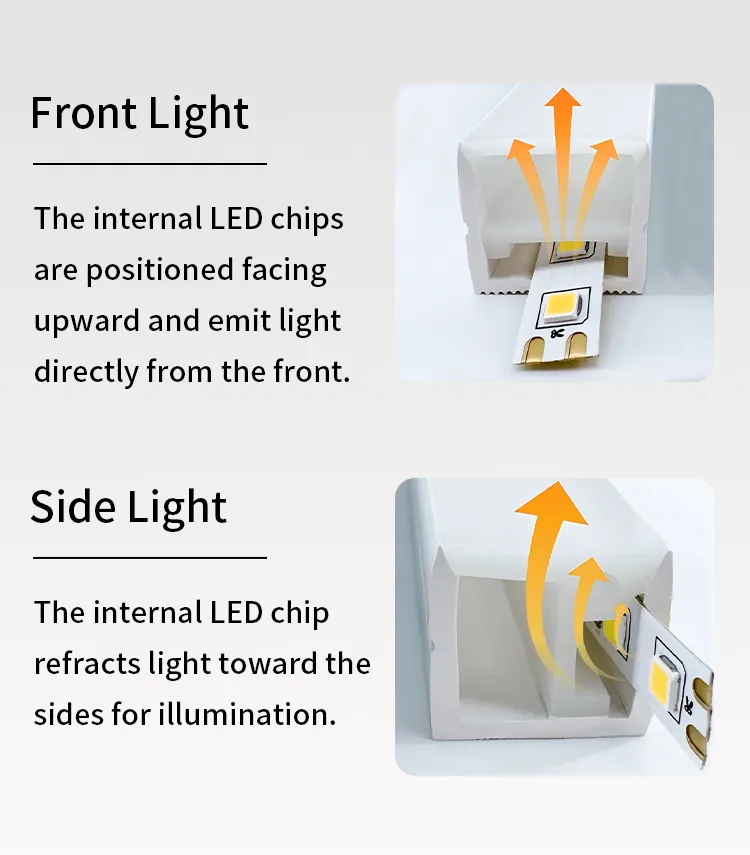 Front Light

The internal LED chips are positioned facing upward and emit light directly from the front.

Side Light

The internal LED chip refracts light toward the sides for illumination.