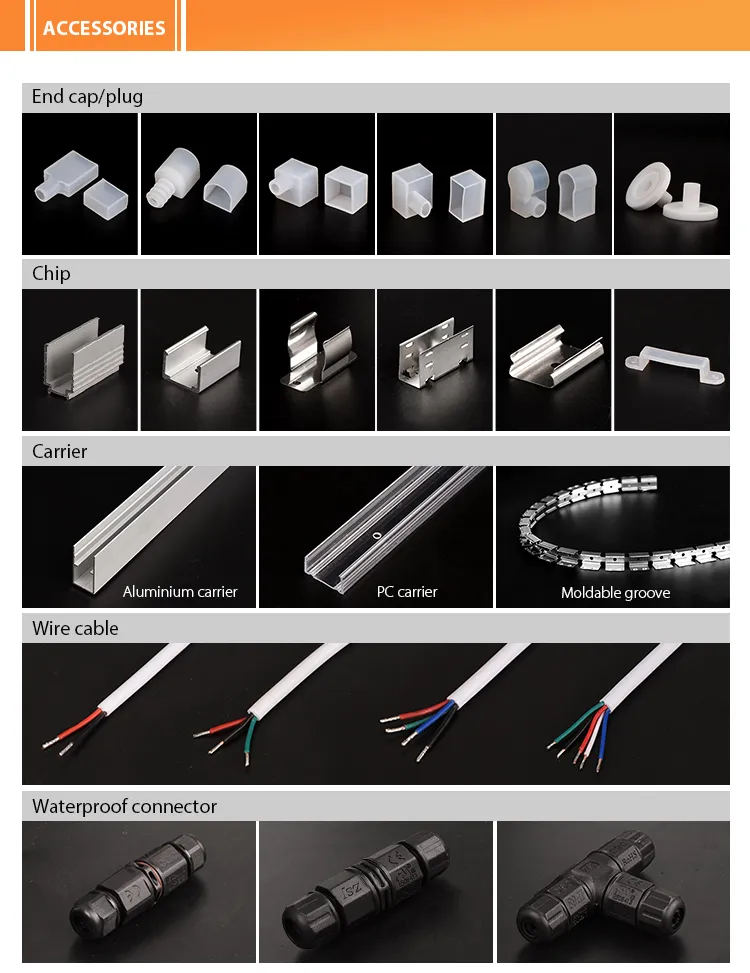 ACCESSORIES

End cap/plug

Chip

Carrier

Aluminium carrier

PC carrier

Moldable groove

Wire cable

Waterproof connector