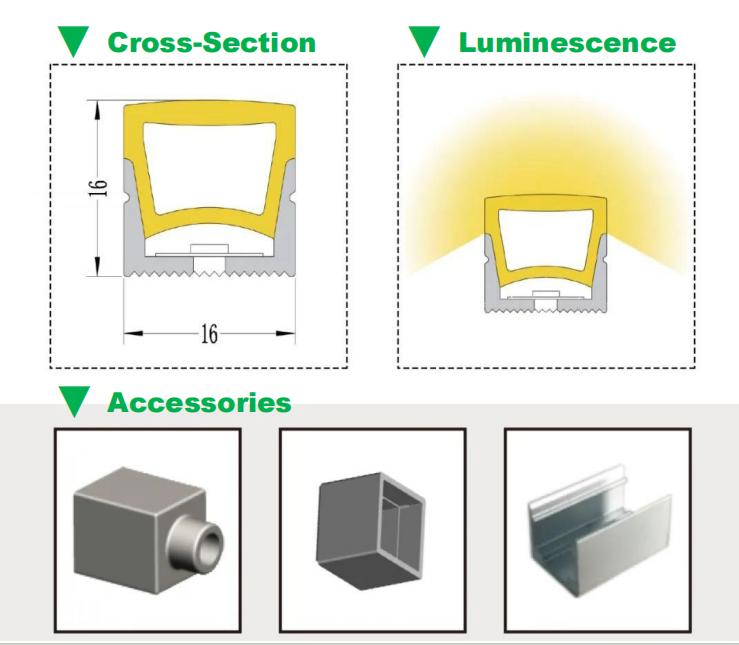 Cross-Section

16

16

Luminescence

Accessories