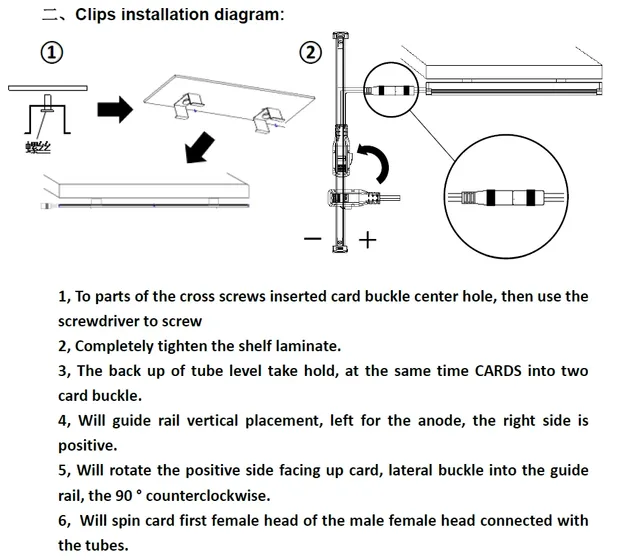 二、Clips installation diagram:

①

螺丝

②

−

+

1, To parts of the cross screws inserted card buckle center hole, then use the screwdriver to screw

2, Completely tighten the shelf laminate.

3, The back up of tube level take hold, at the same time CARDS into two card buckle.

4, Will guide rail vertical placement, left for the anode, the right side is positive.

5, Will rotate the positive side facing up card, lateral buckle into the guide rail, the 90 ° counterclockwise.

6, Will spin card first female head of the male female head connected with the tubes.