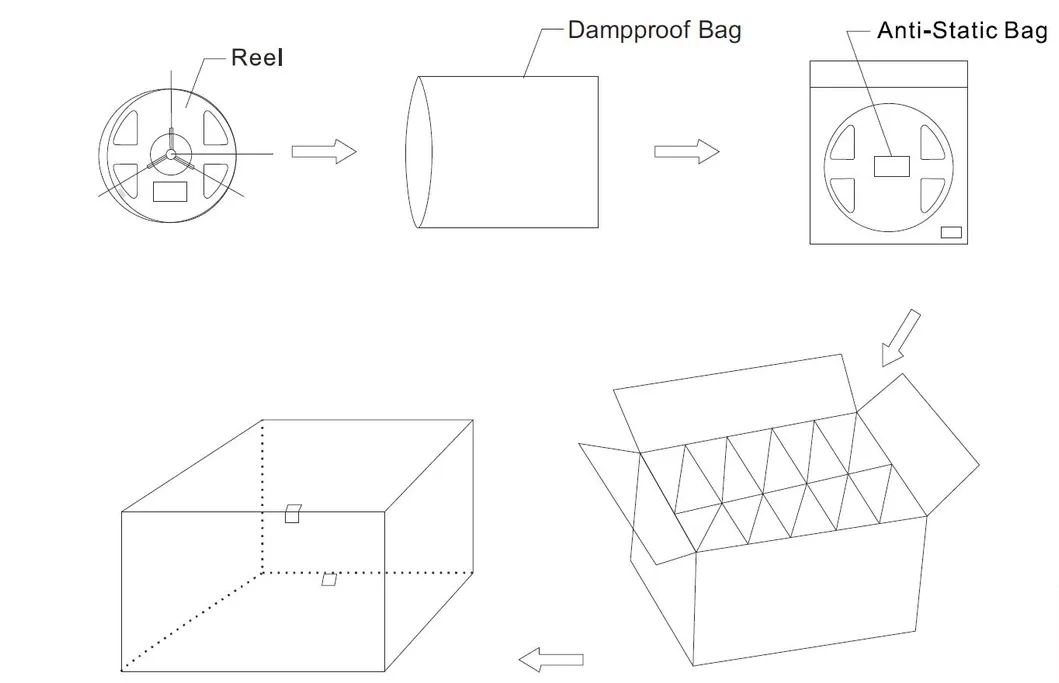 Reel

Dampproof Bag

Anti-Static Bag